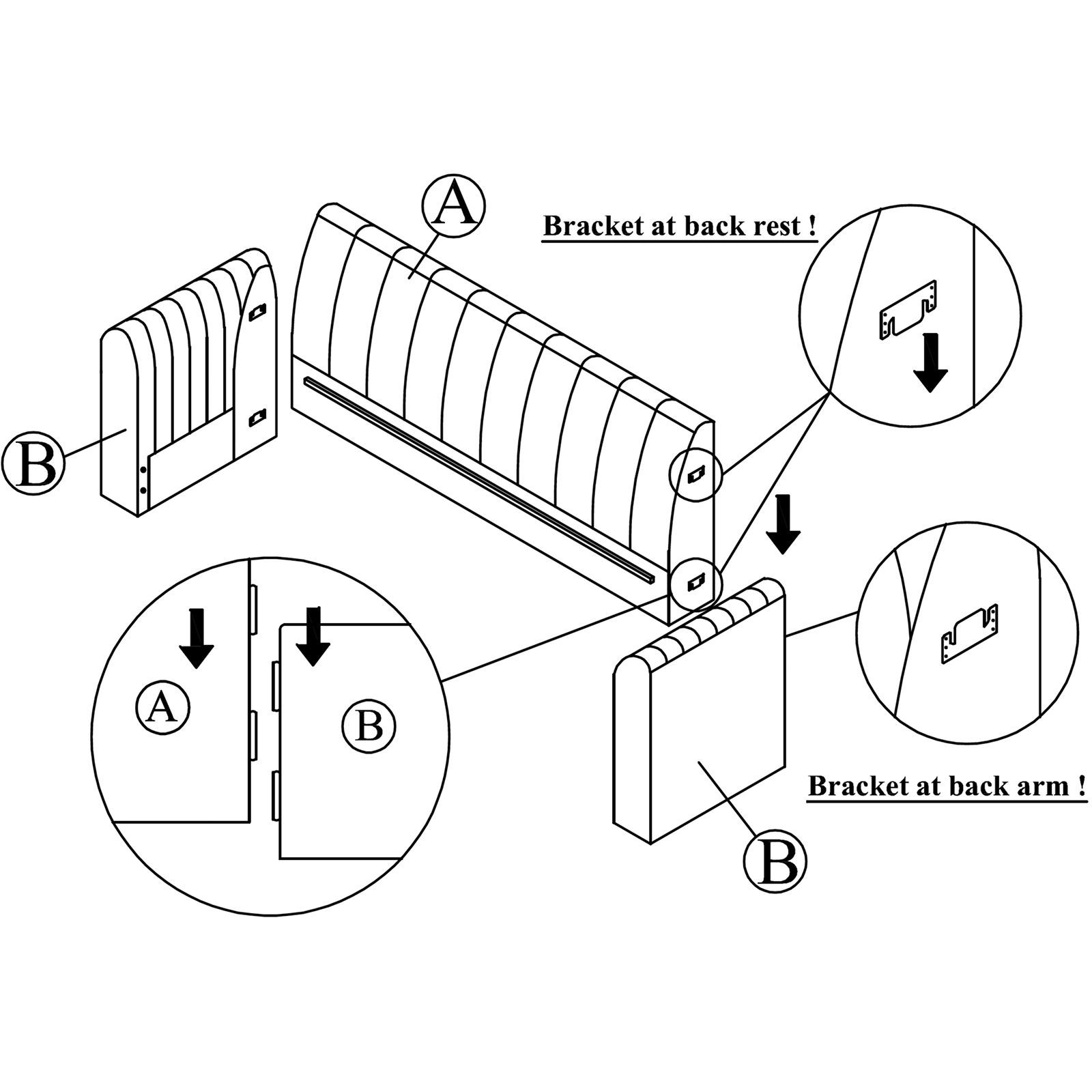 A

Bracket at back rest !

B

A

B

Bracket at back arm !

B