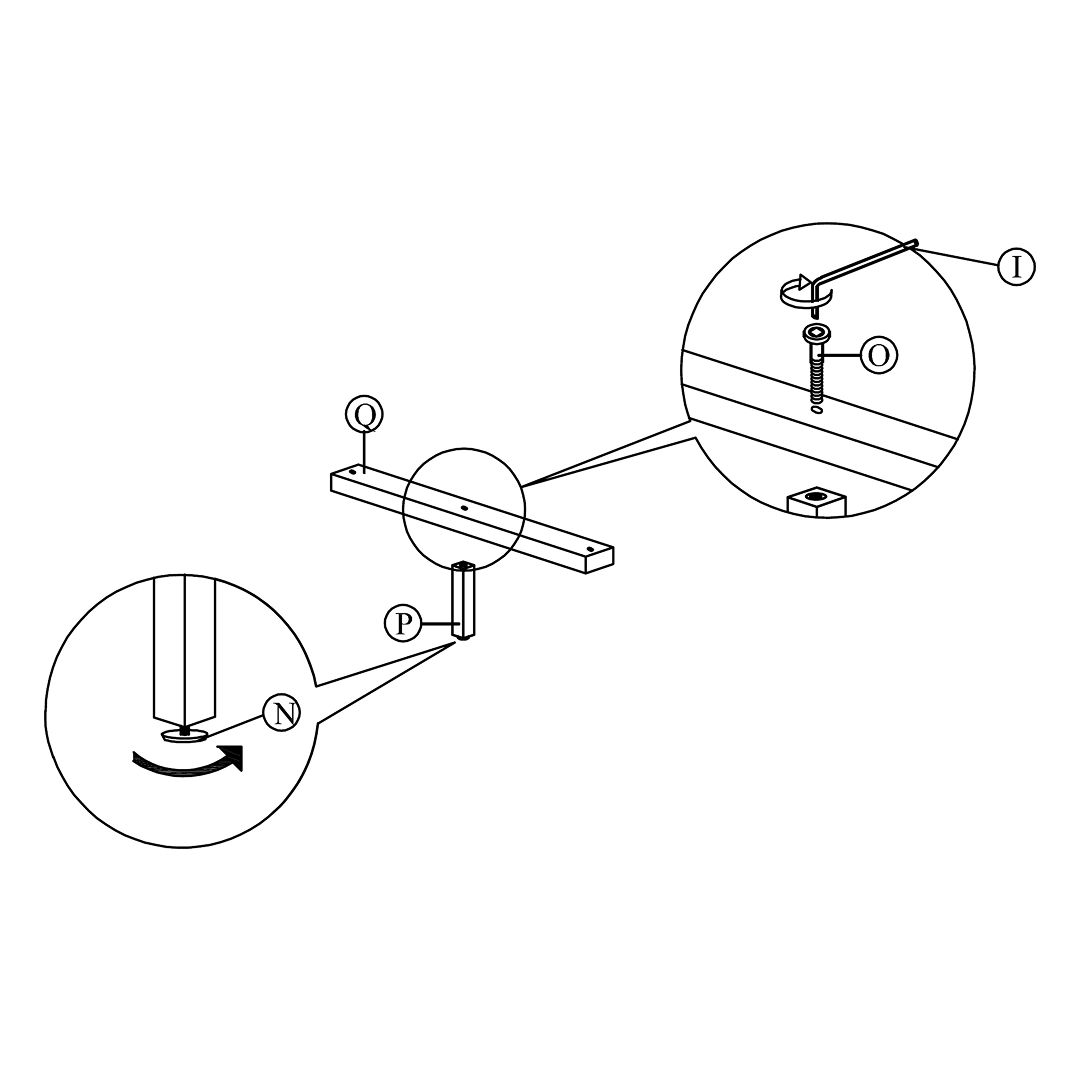 I
O
Q
P
N