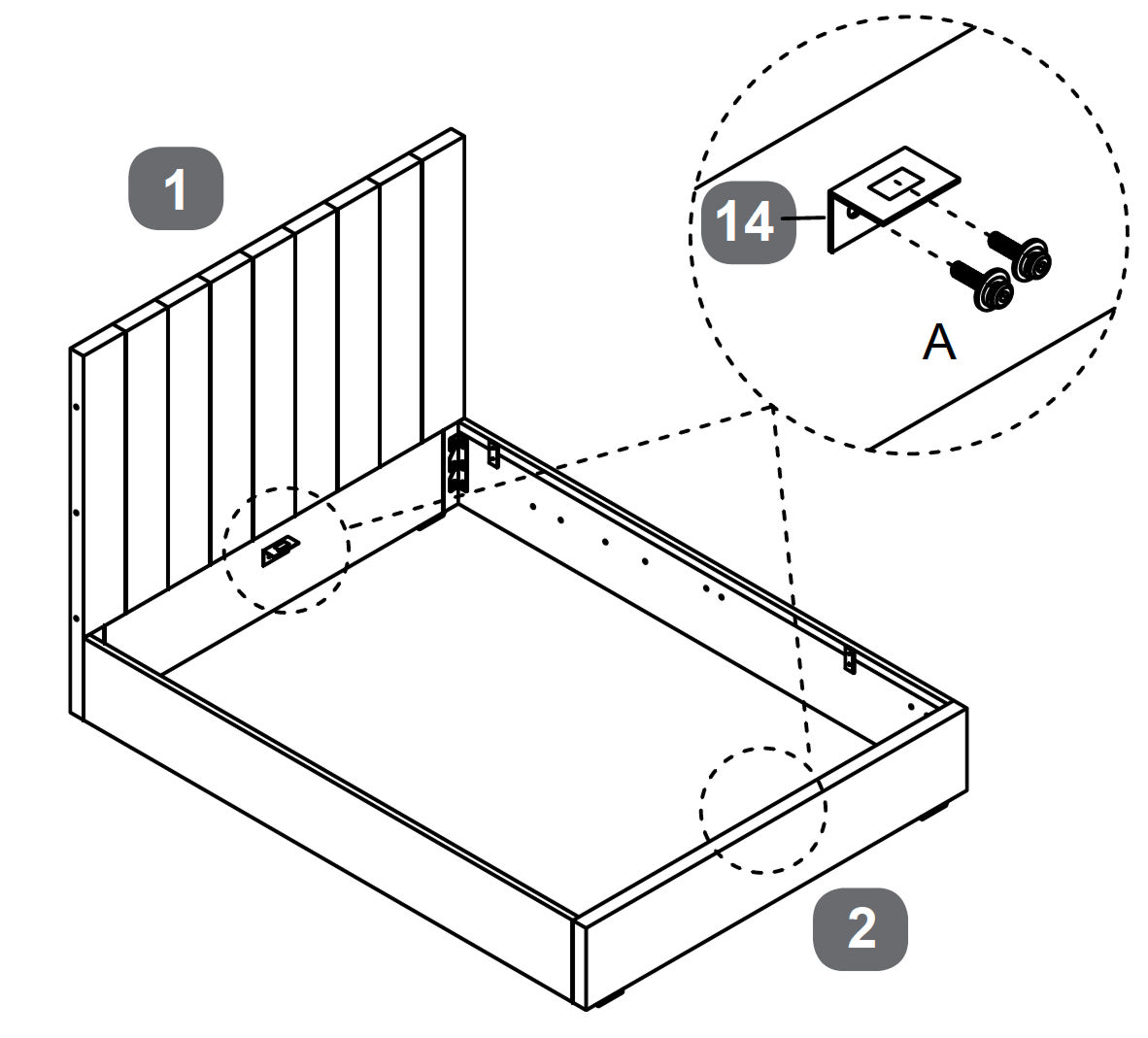 1

14

A

2