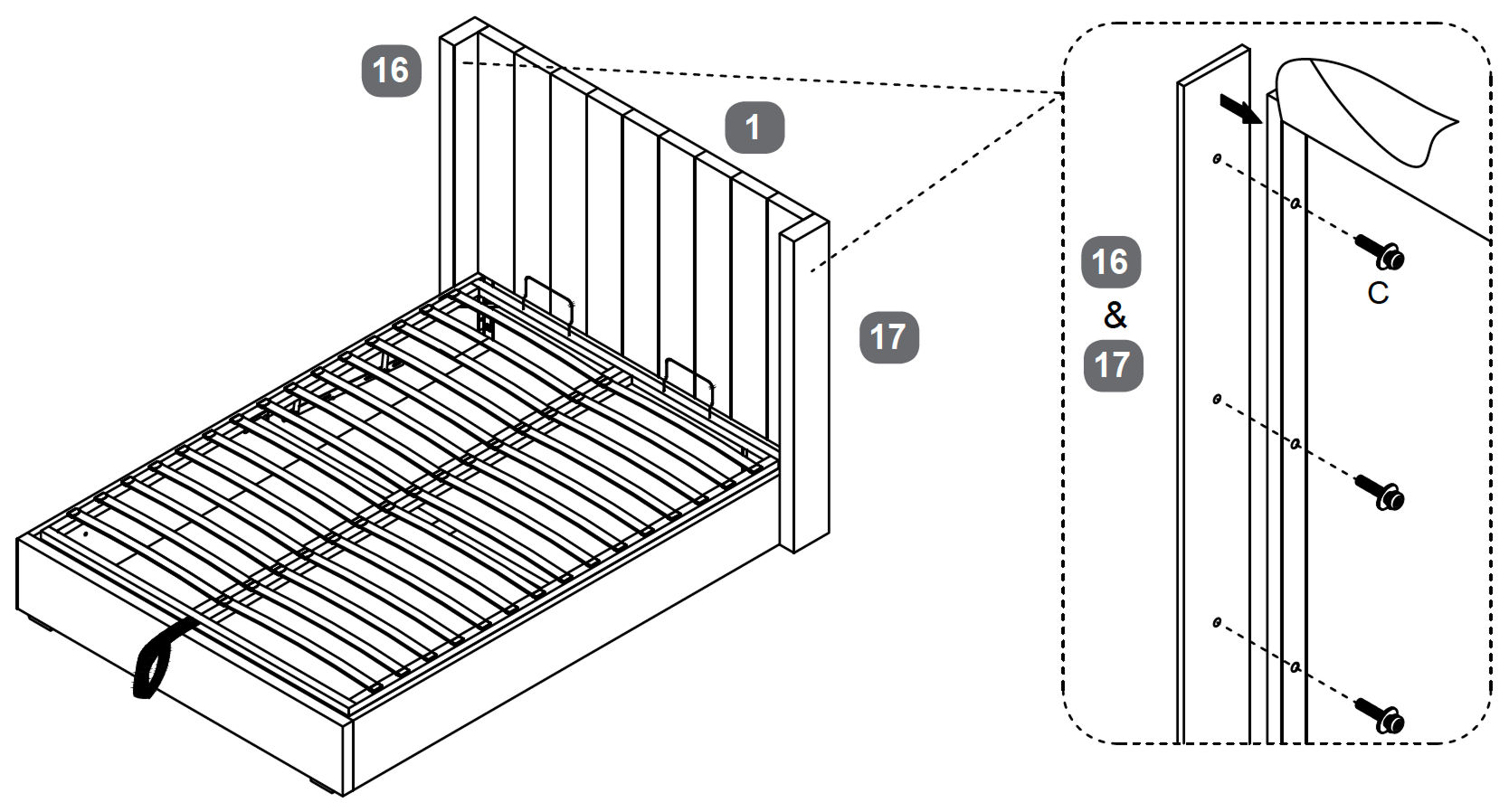 16

1

17

16
&
17

C