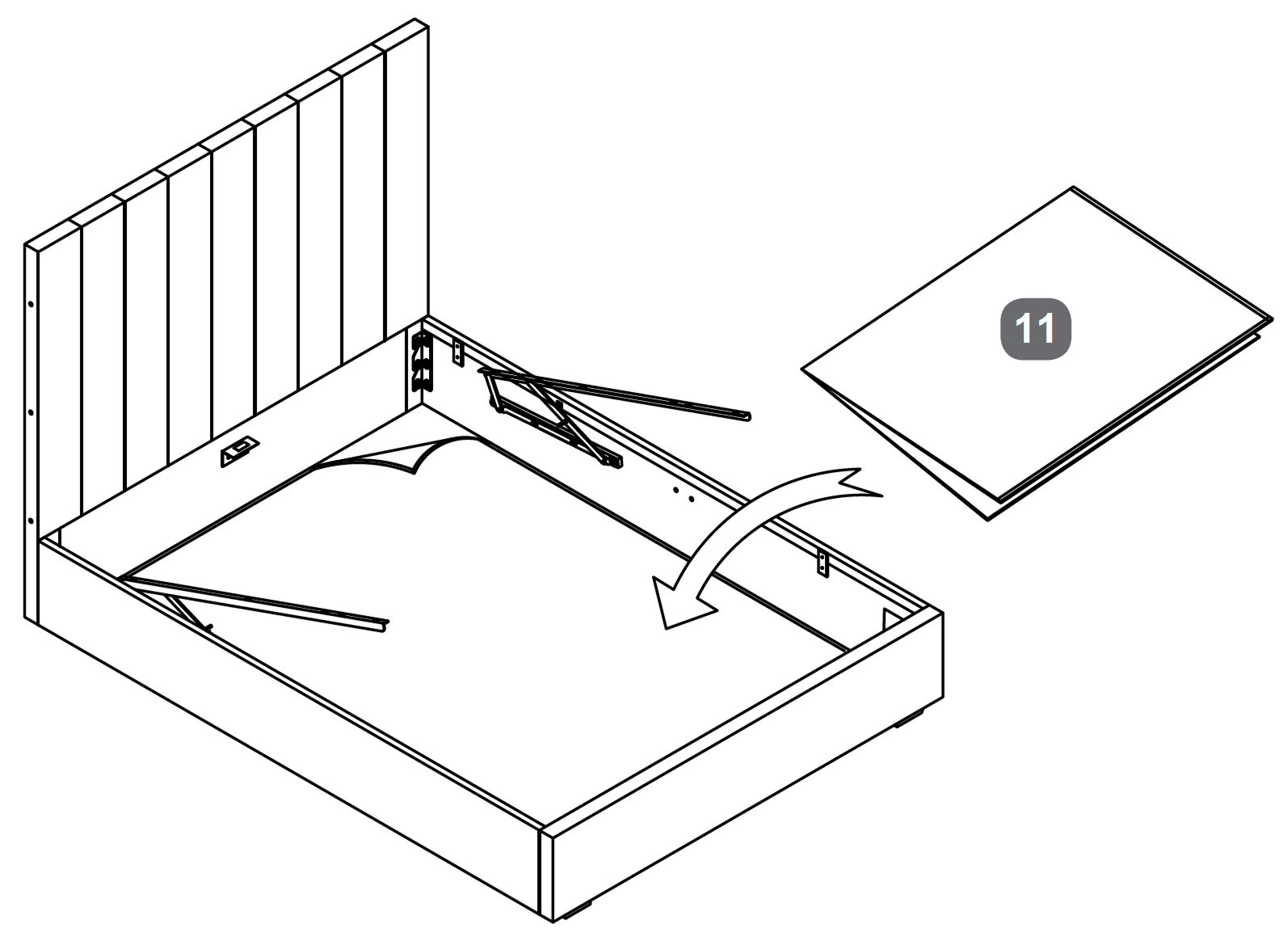 11