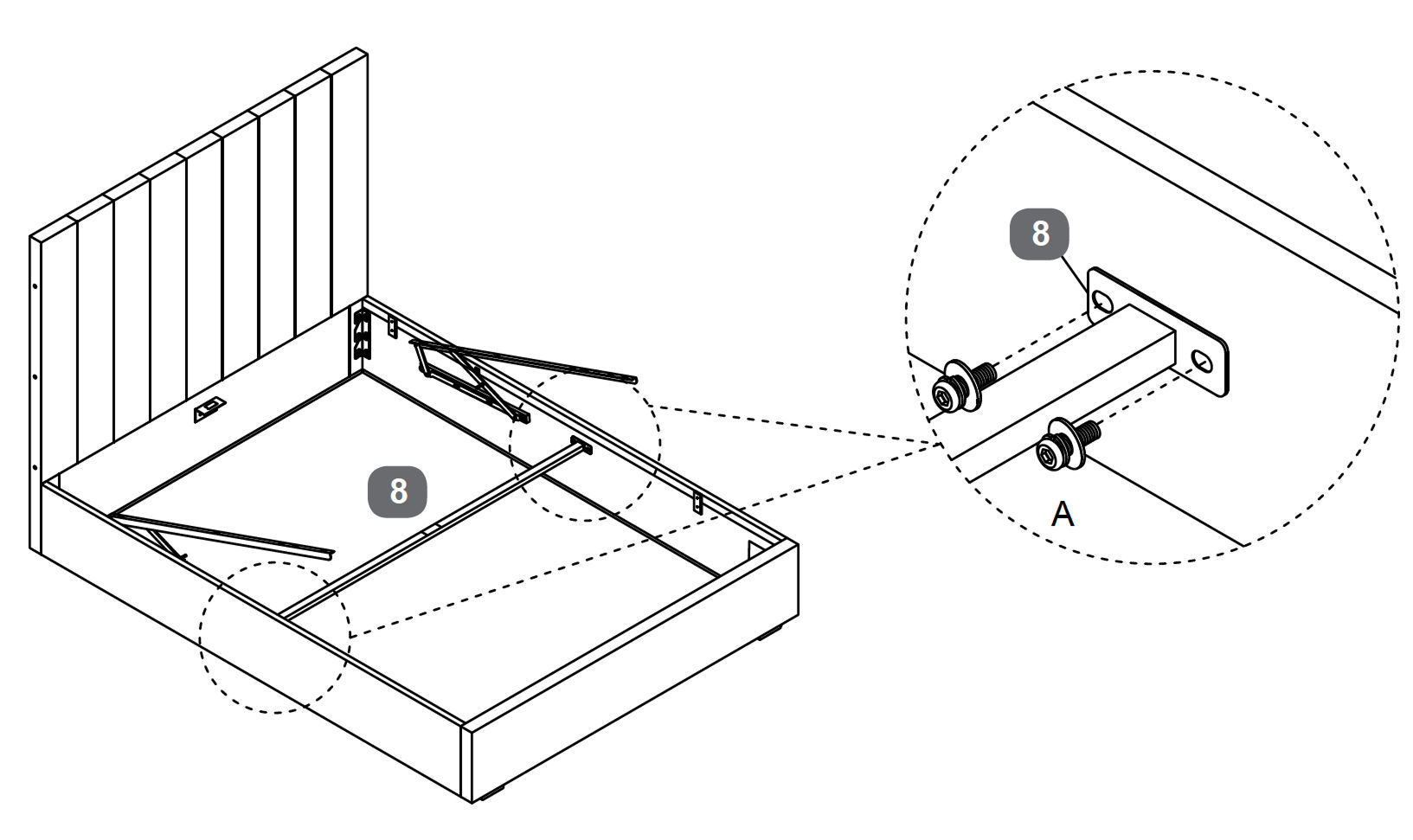 8

8

A