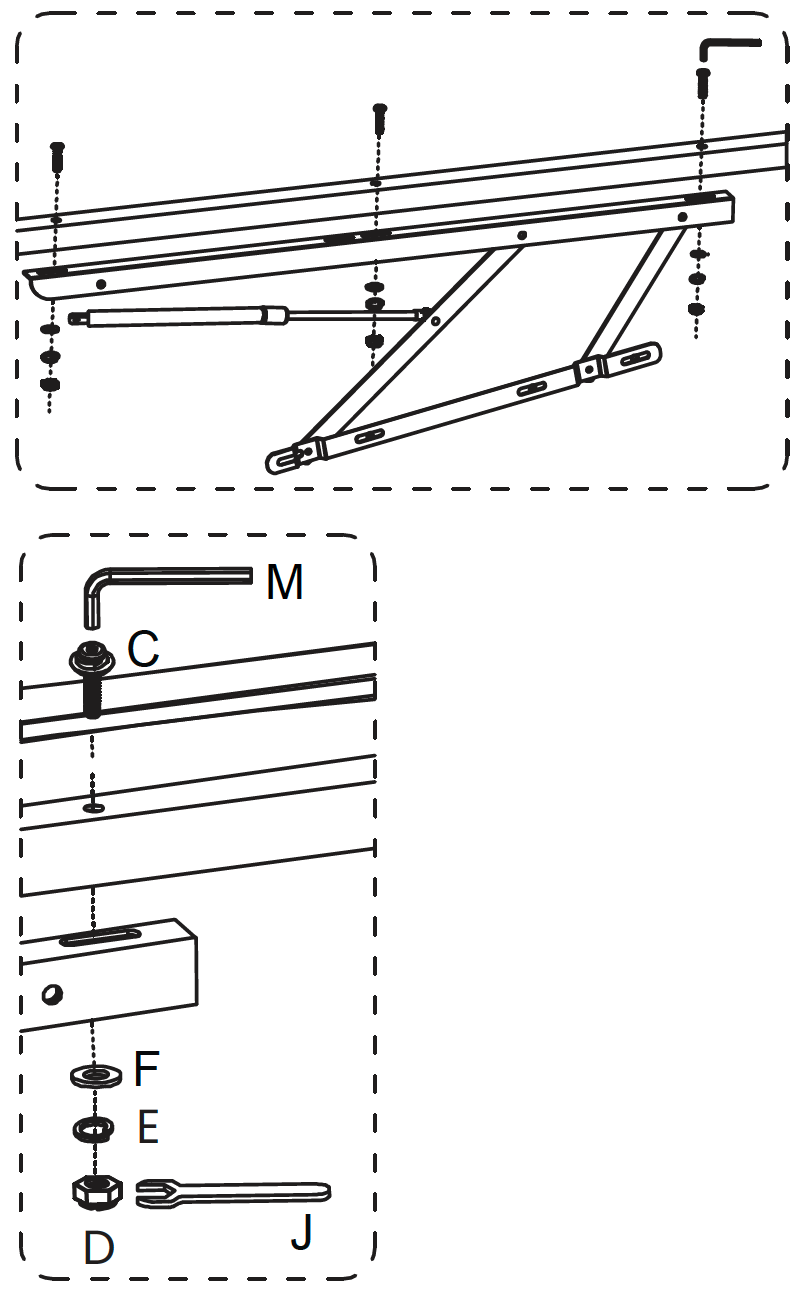 M
C
F
E
D
J