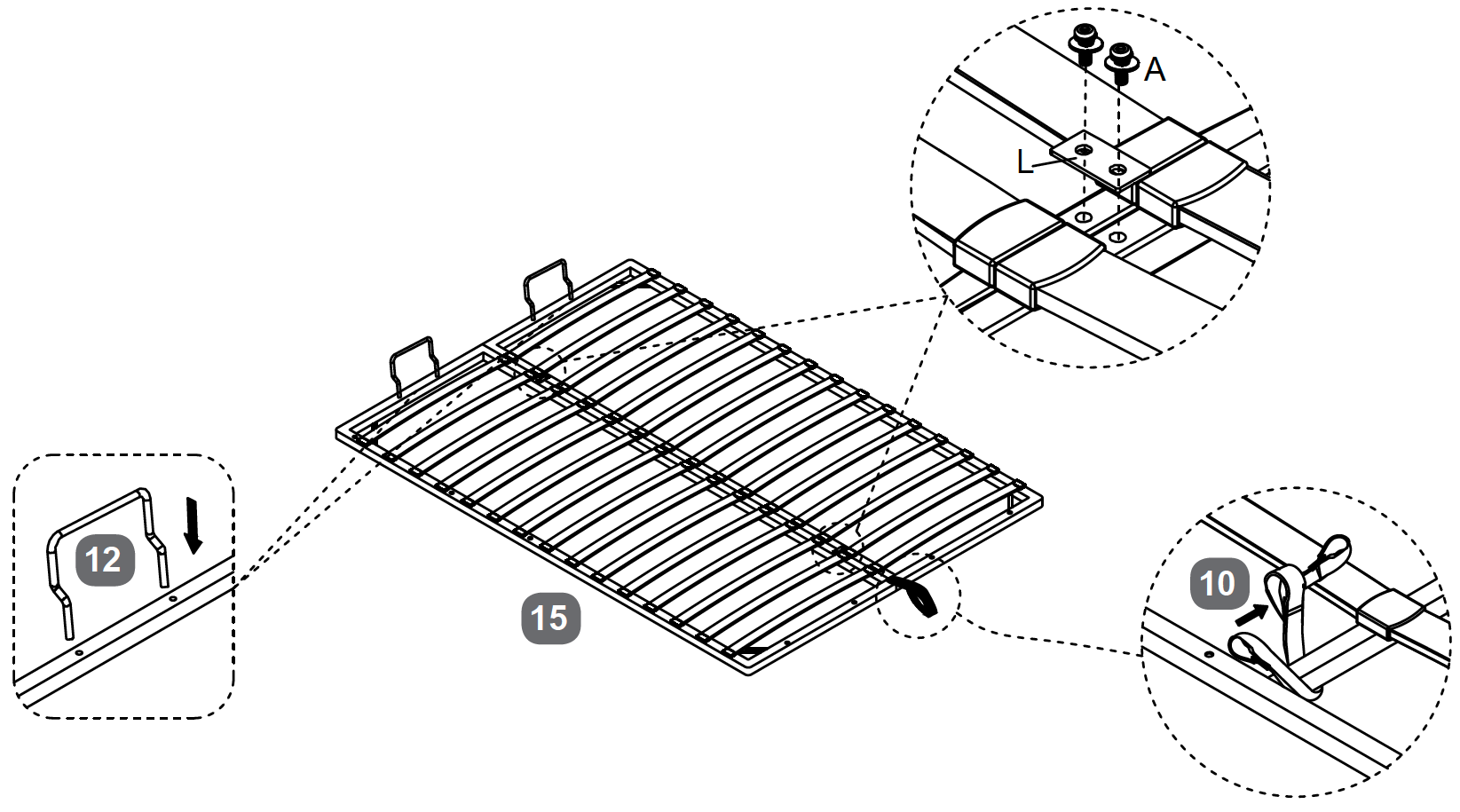 A
L
12
15
10