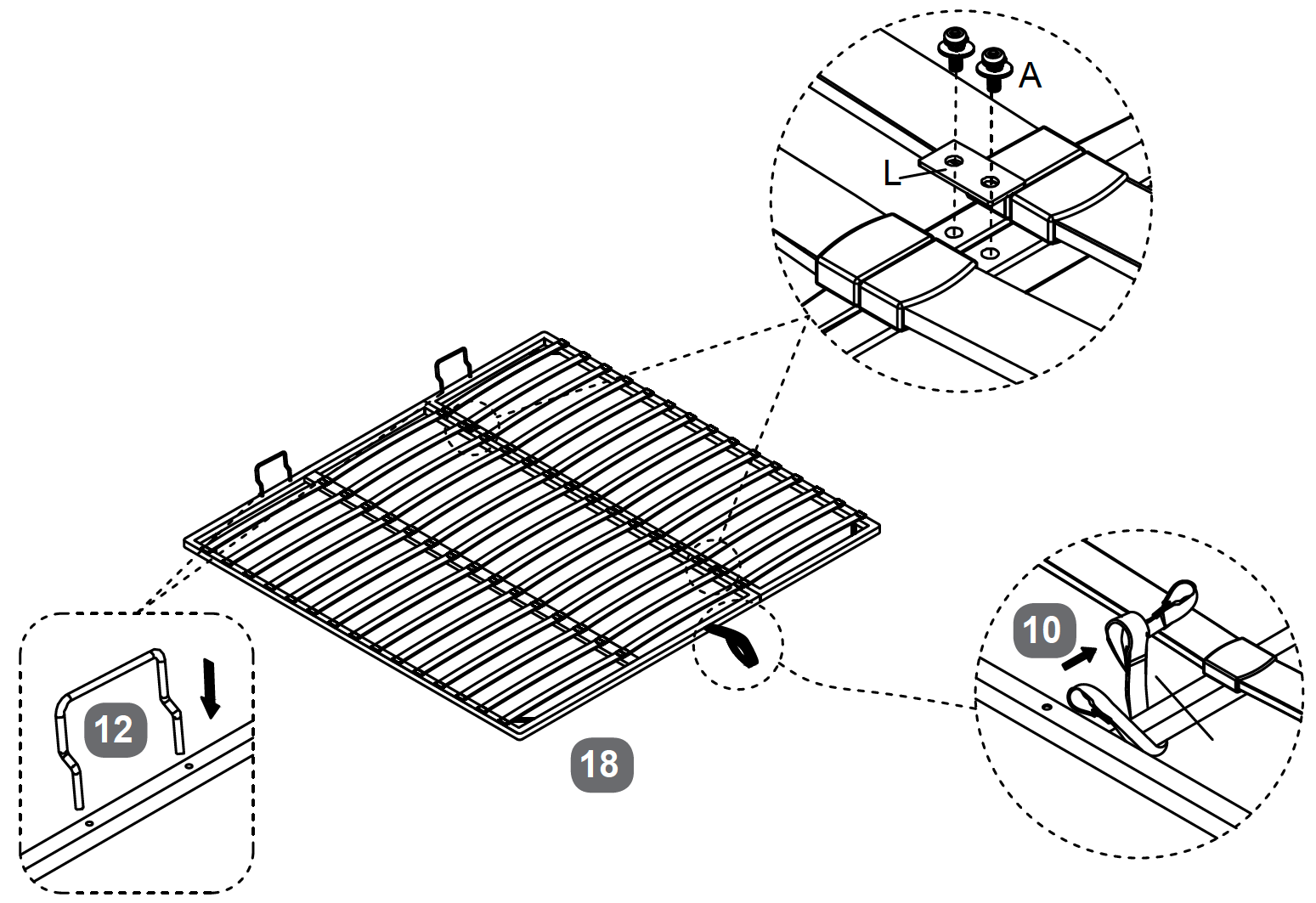 A
L
12
18
10