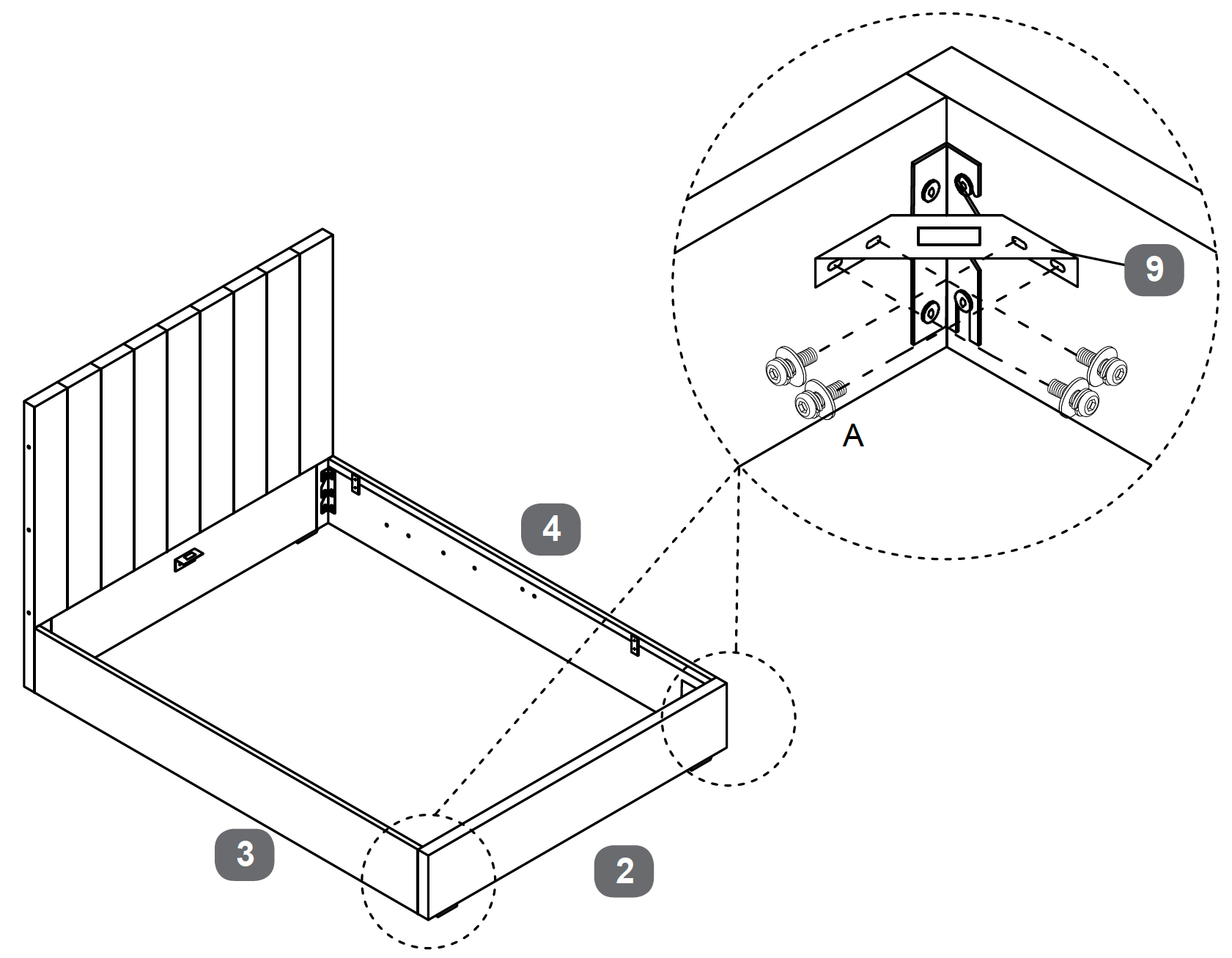 9

A

4

3

2