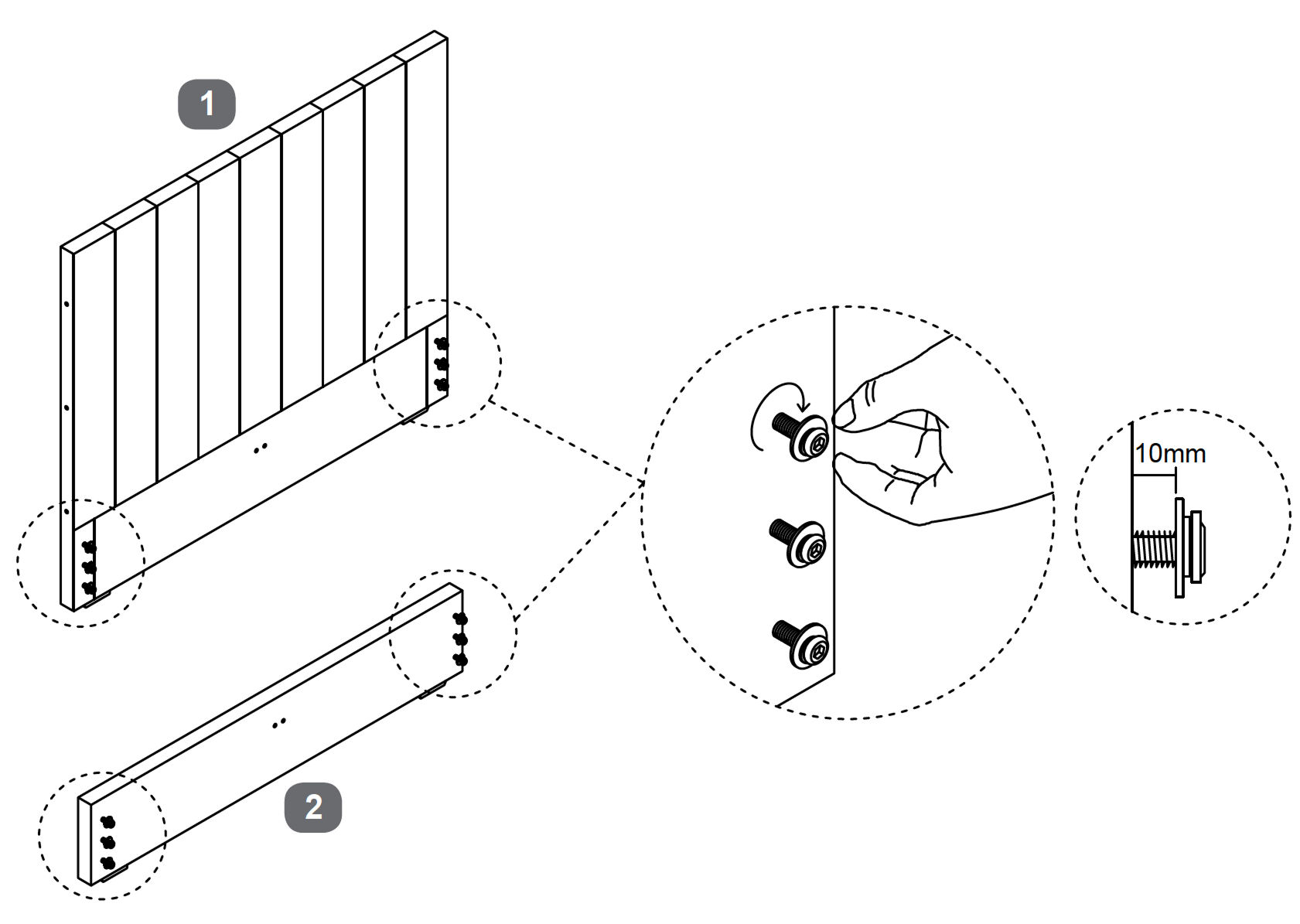 1

10mm

2