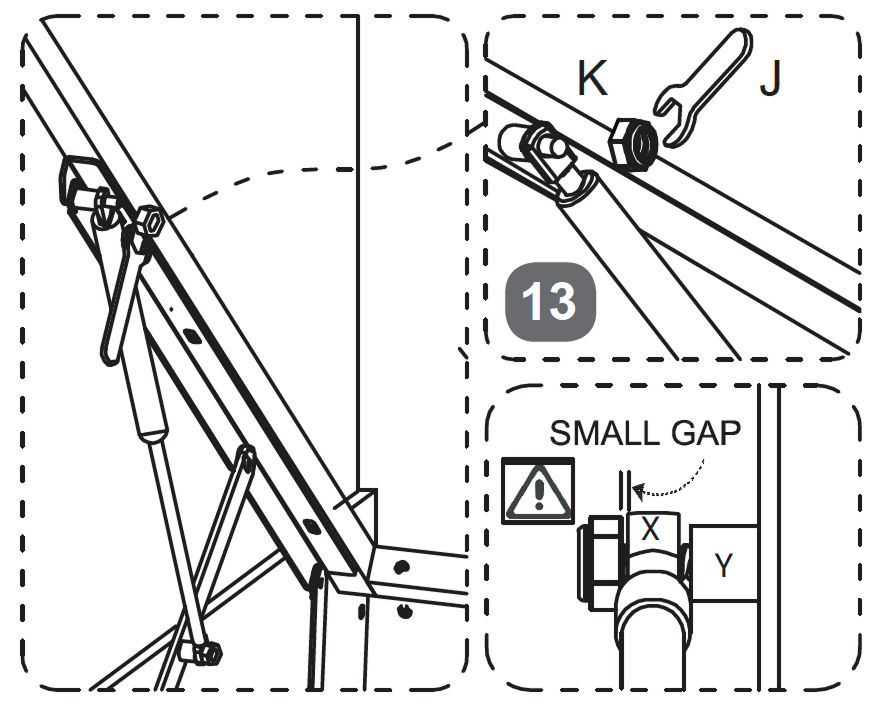 K
J
13
SMALL GAP
X
Y