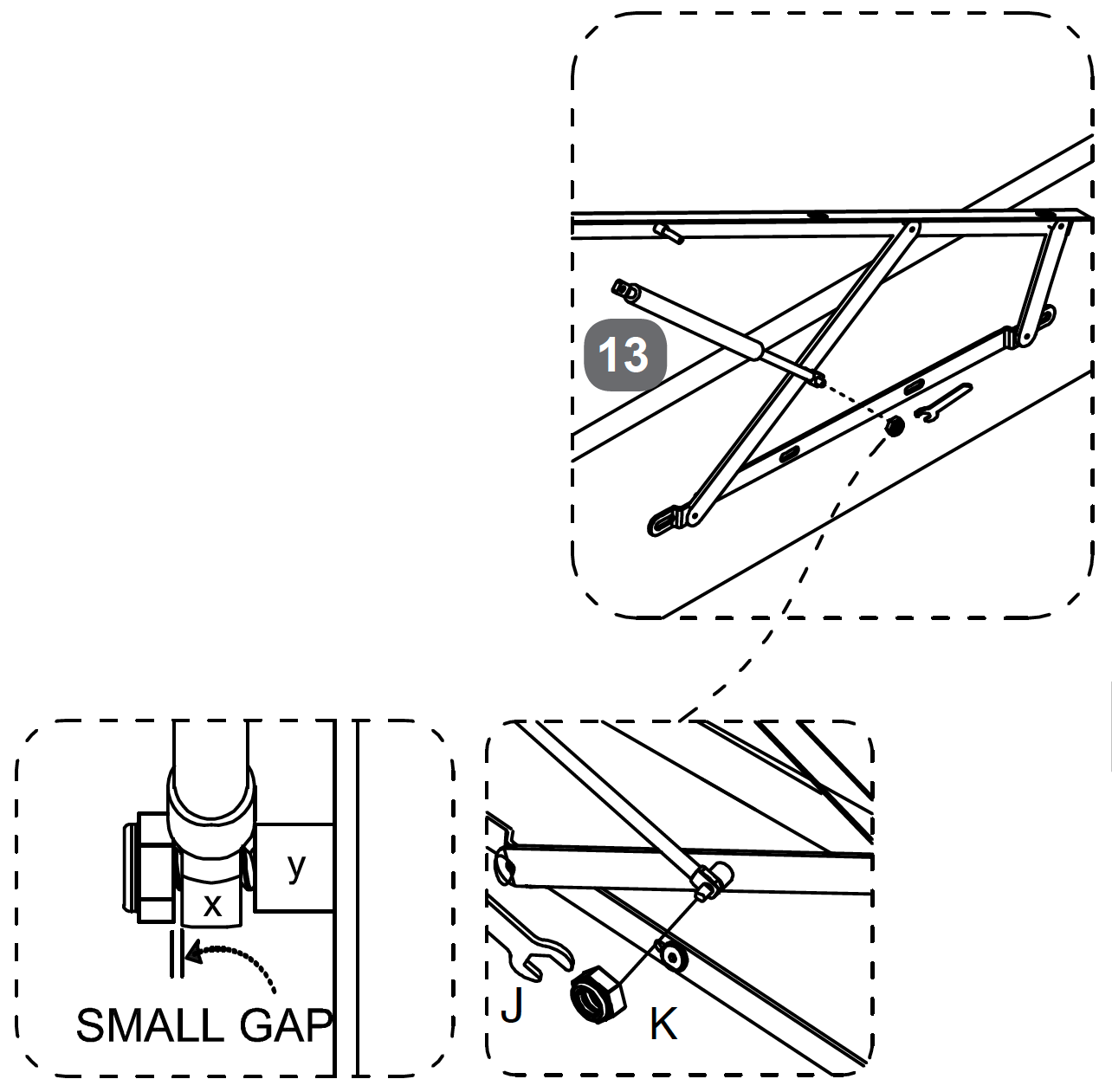 13

y

x

SMALL GAP

J

K