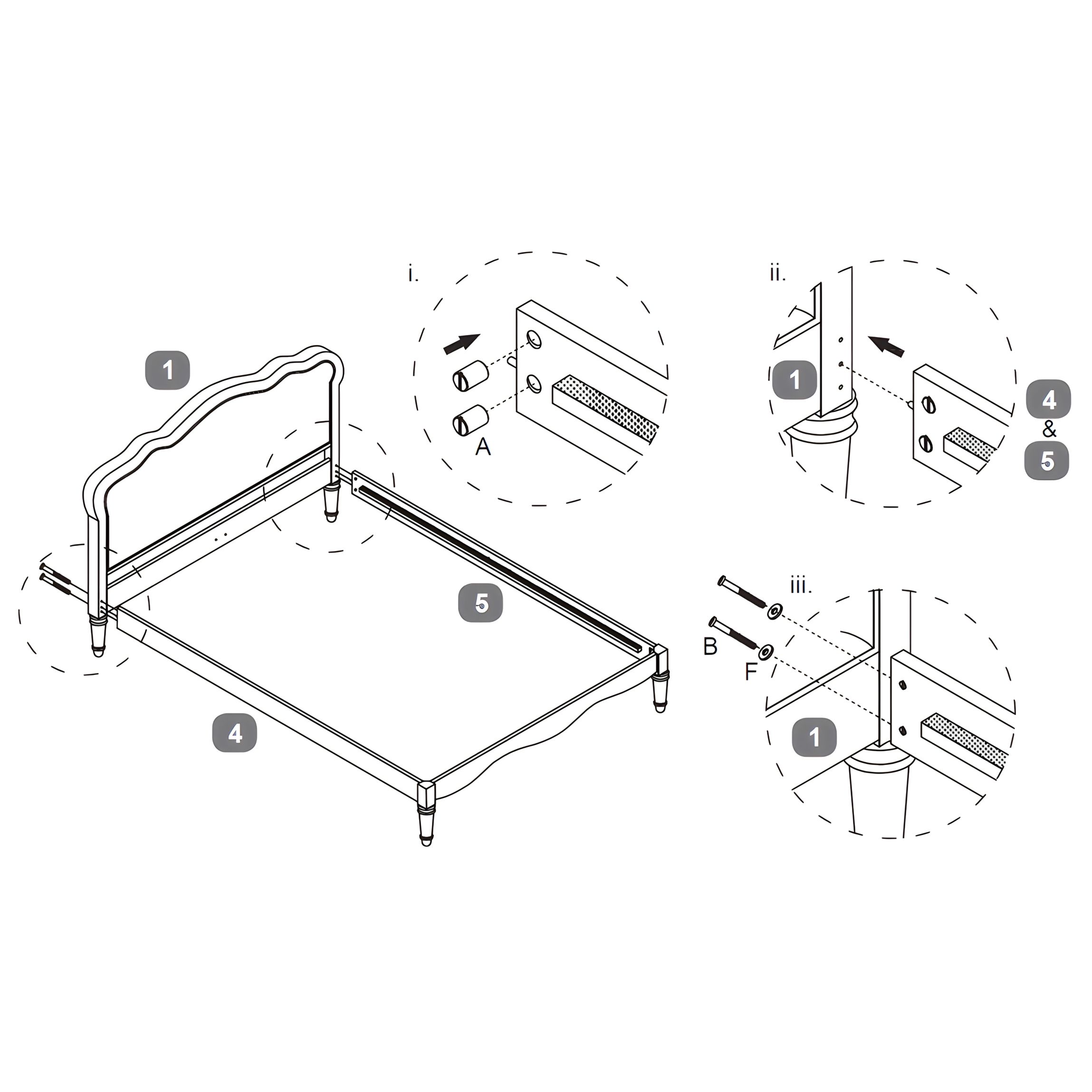 1

5

4

i.

A

ii.

1

4
&
5

iii.

B

F

1