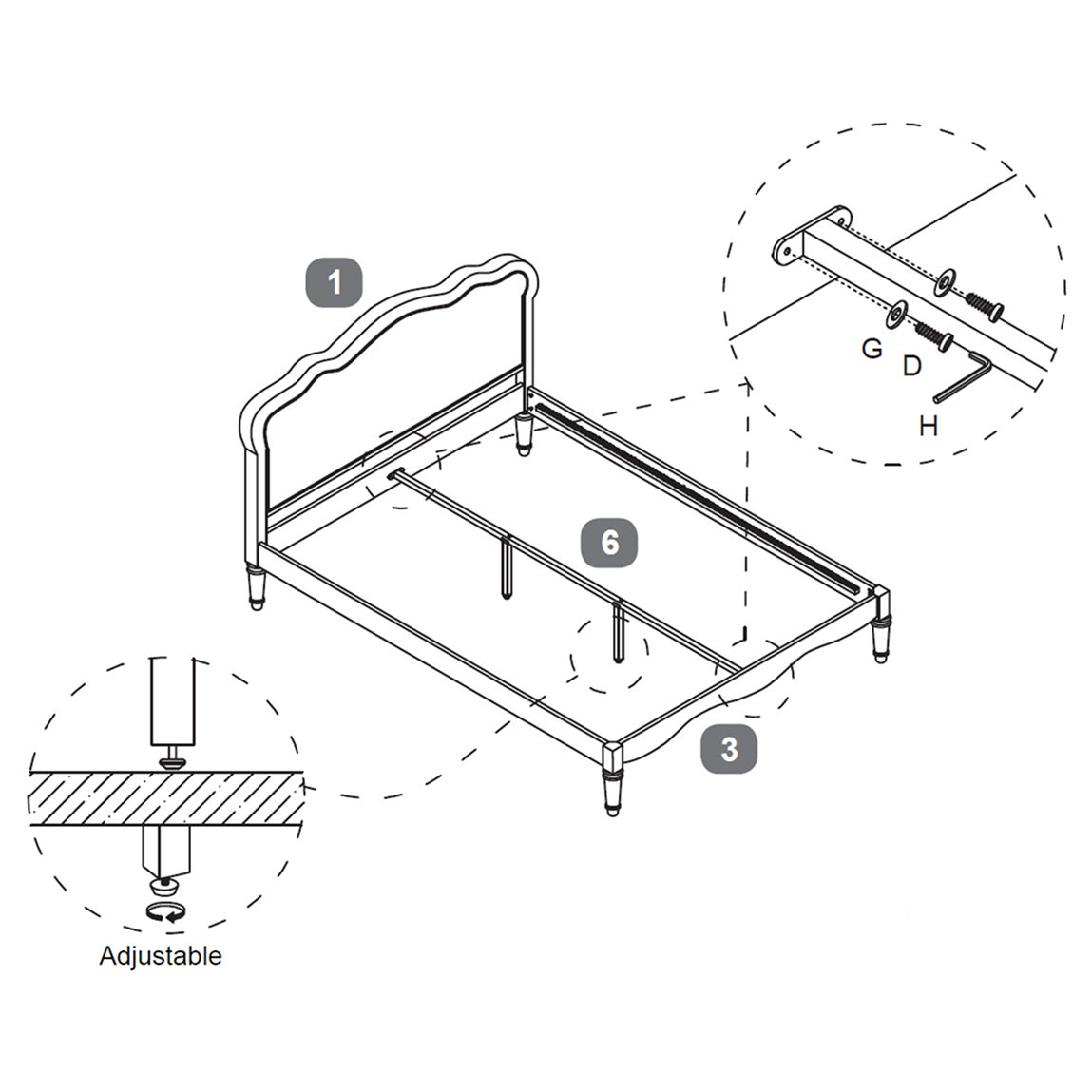 1

G
D
H

6

3

Adjustable