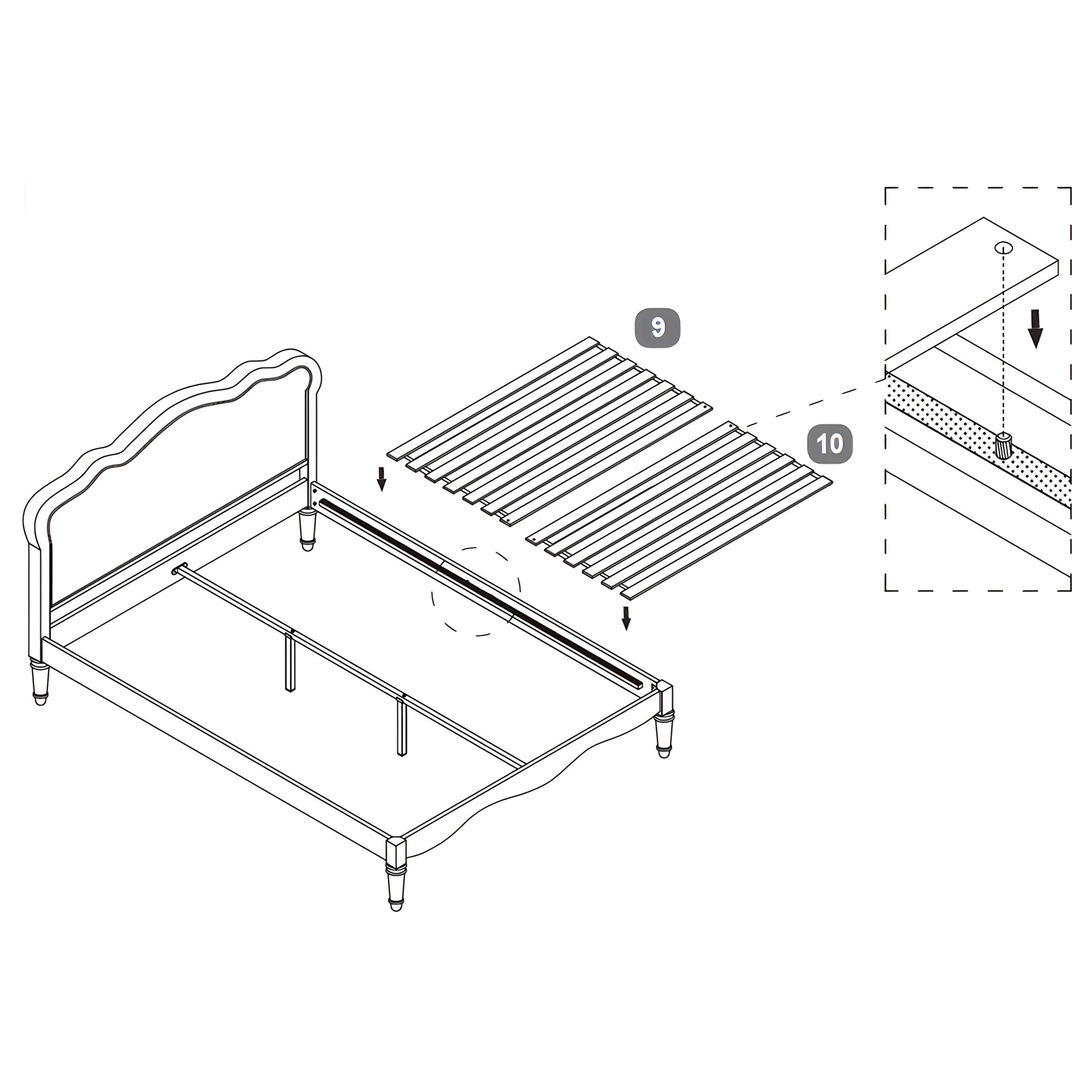 9

10