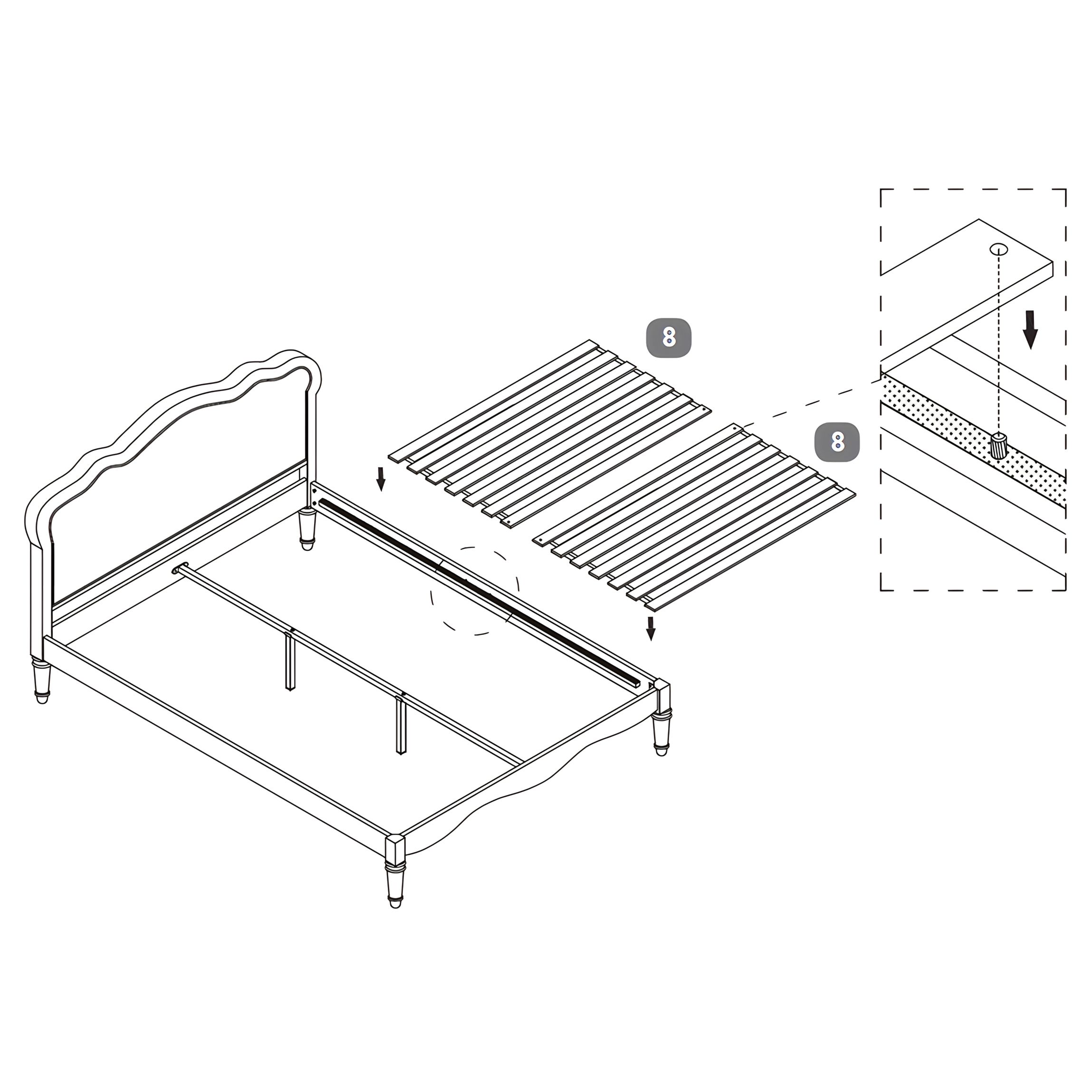 8

8