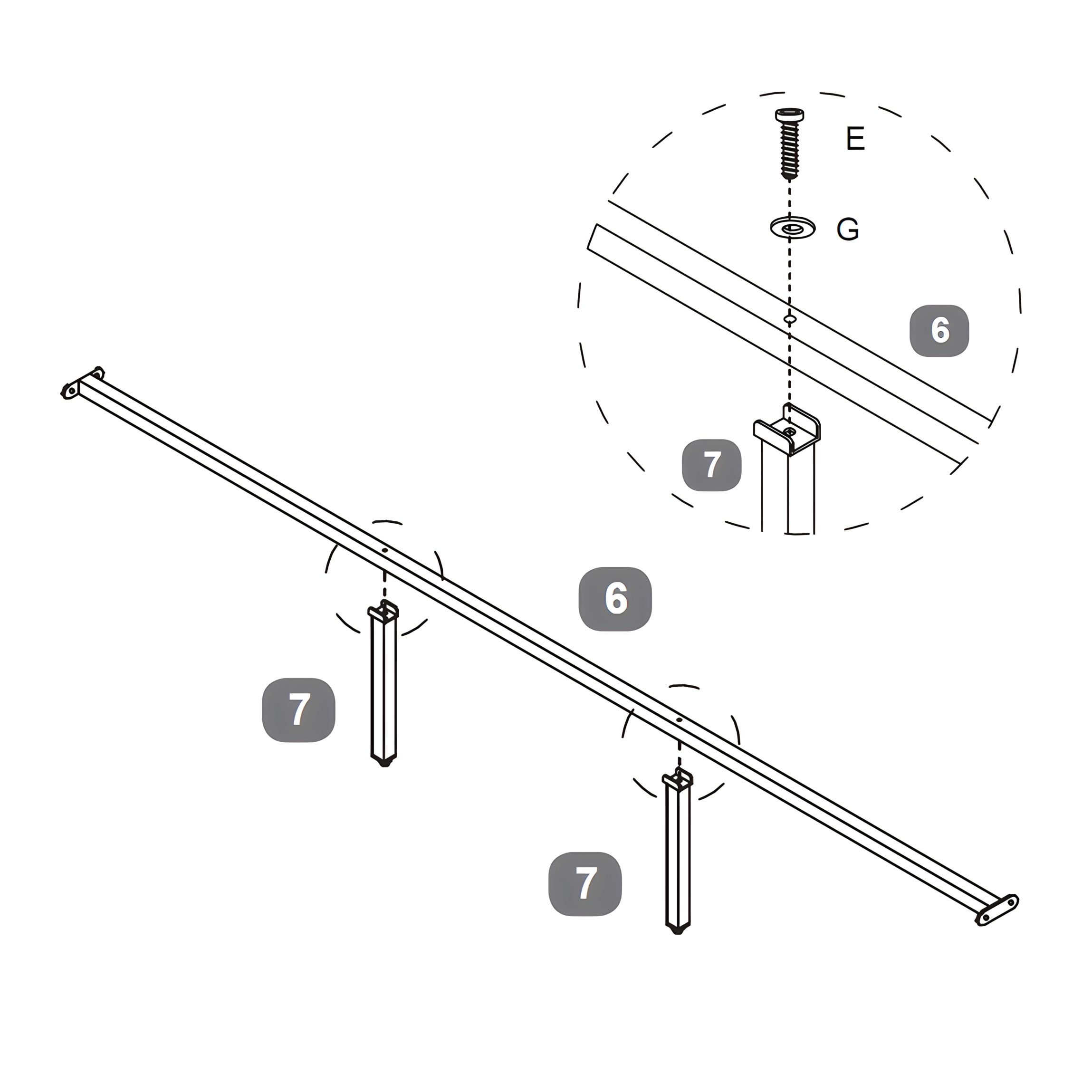 E
G
6
7
6
7
7