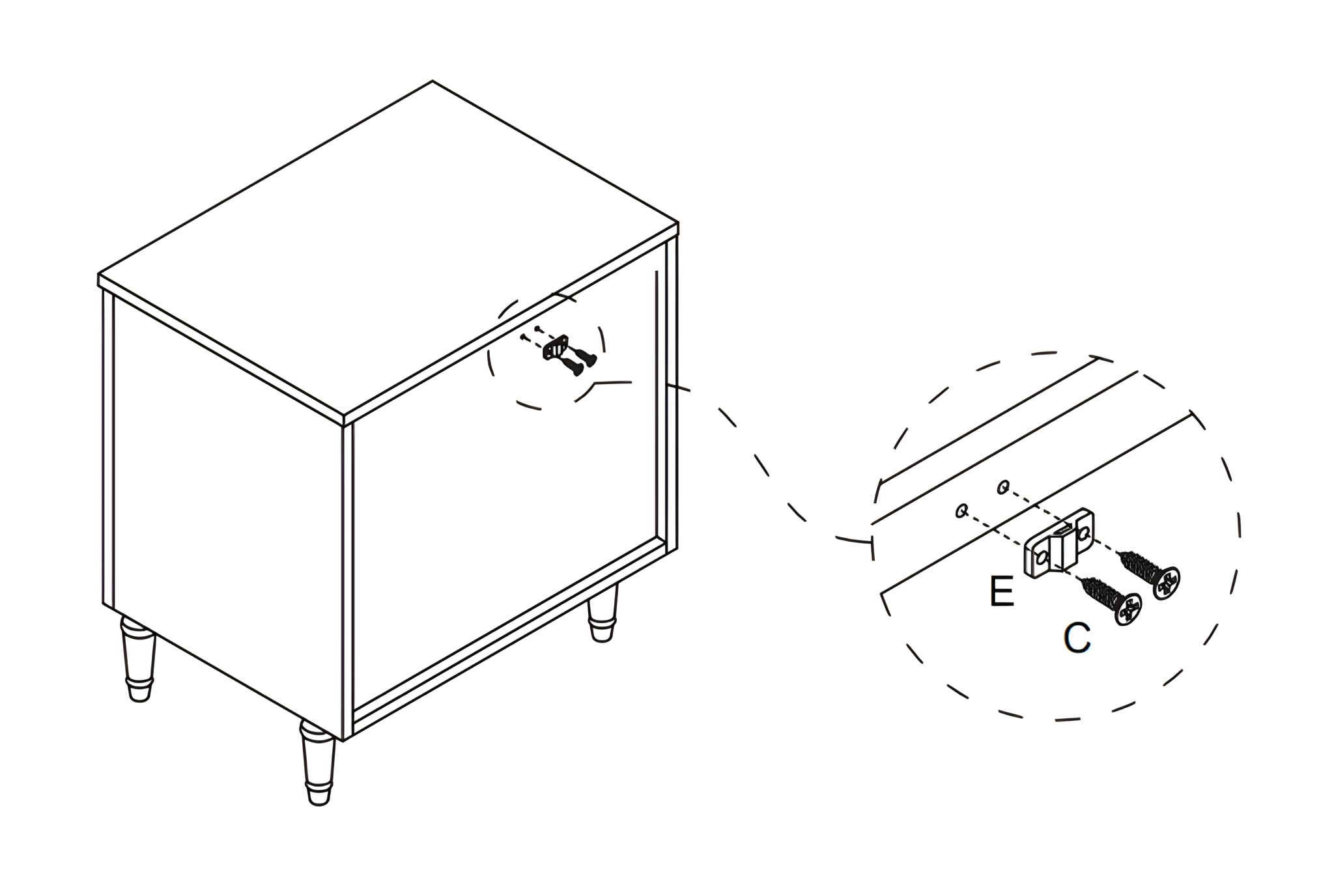 E

C