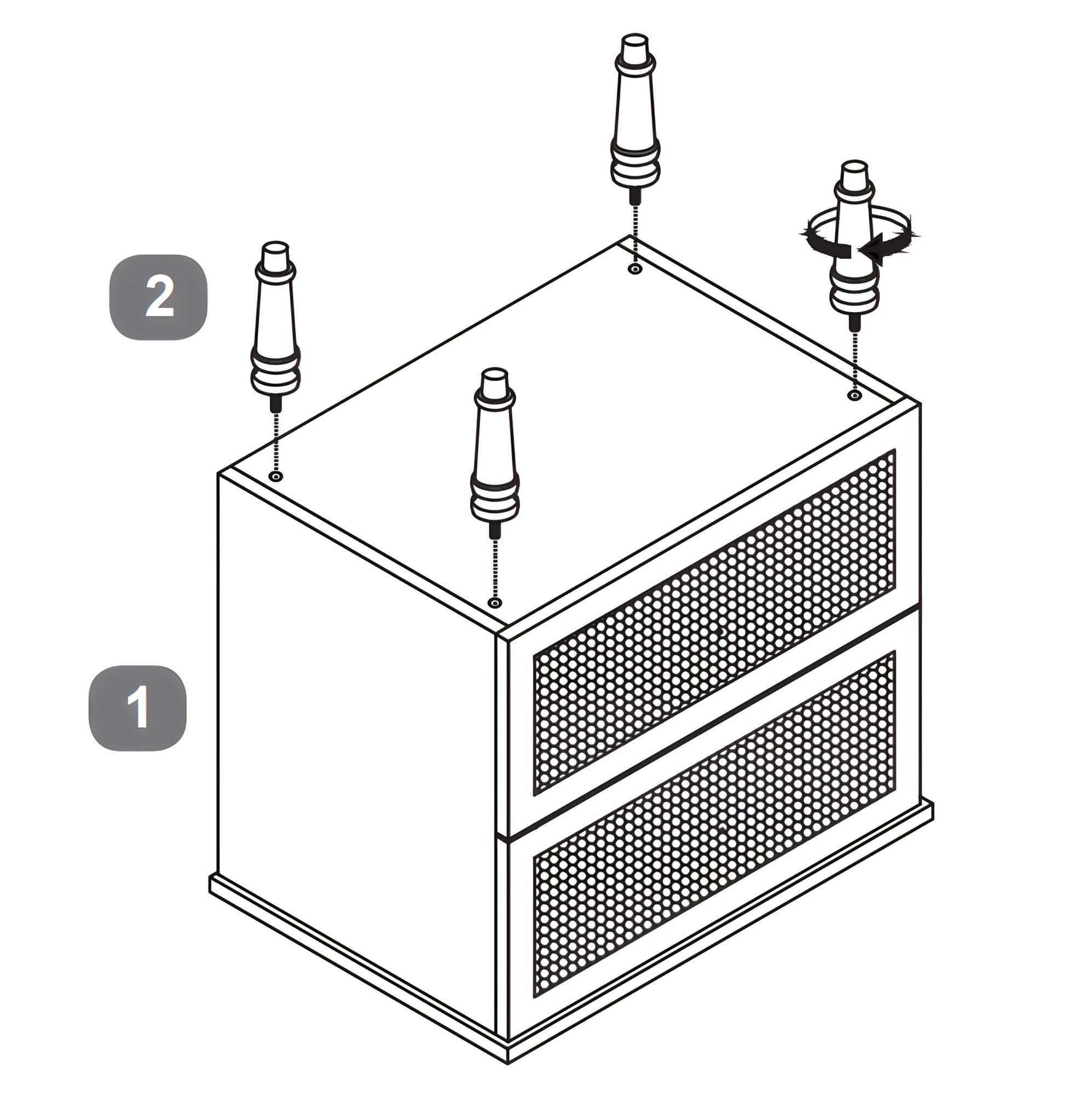 2

1