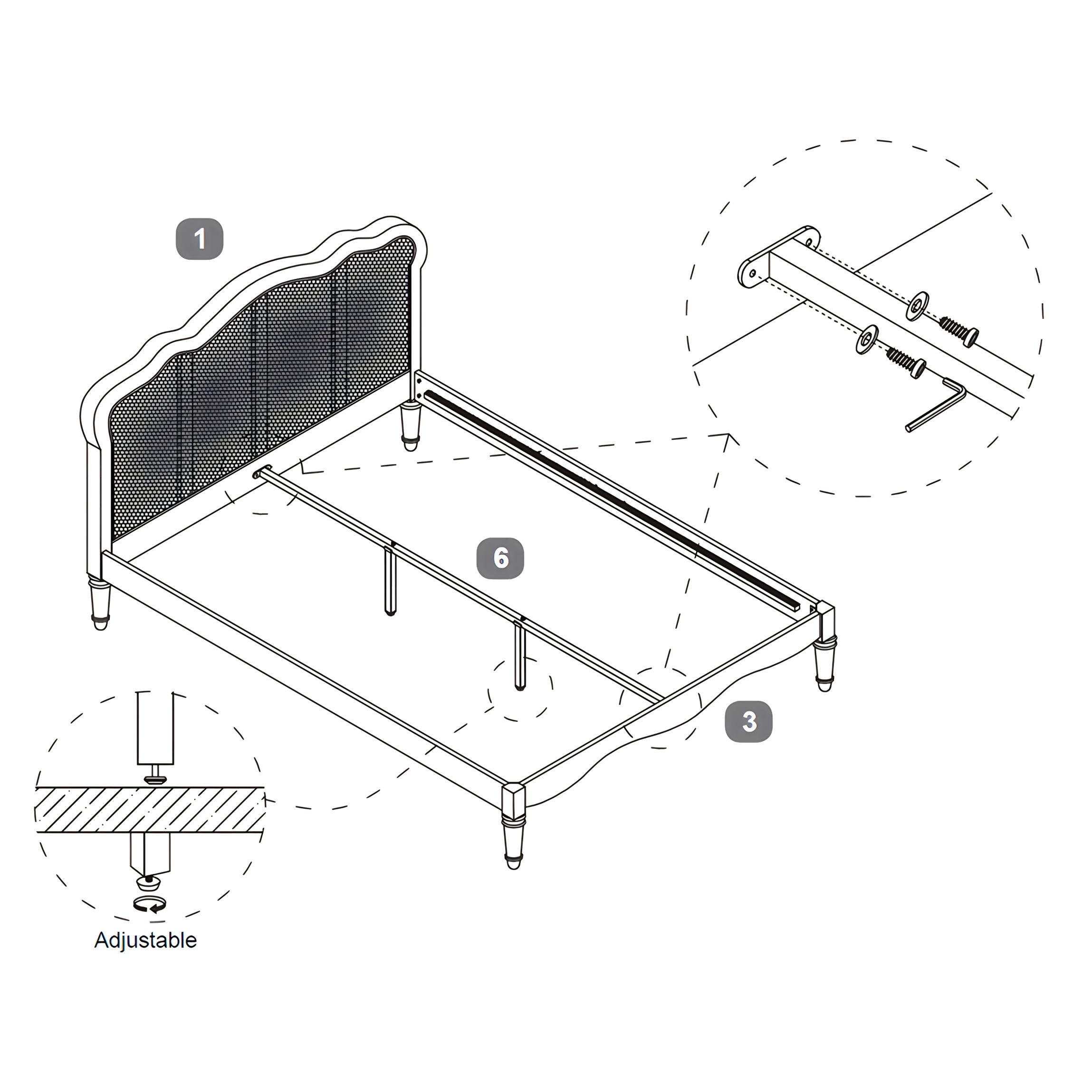 1

6

3

Adjustable