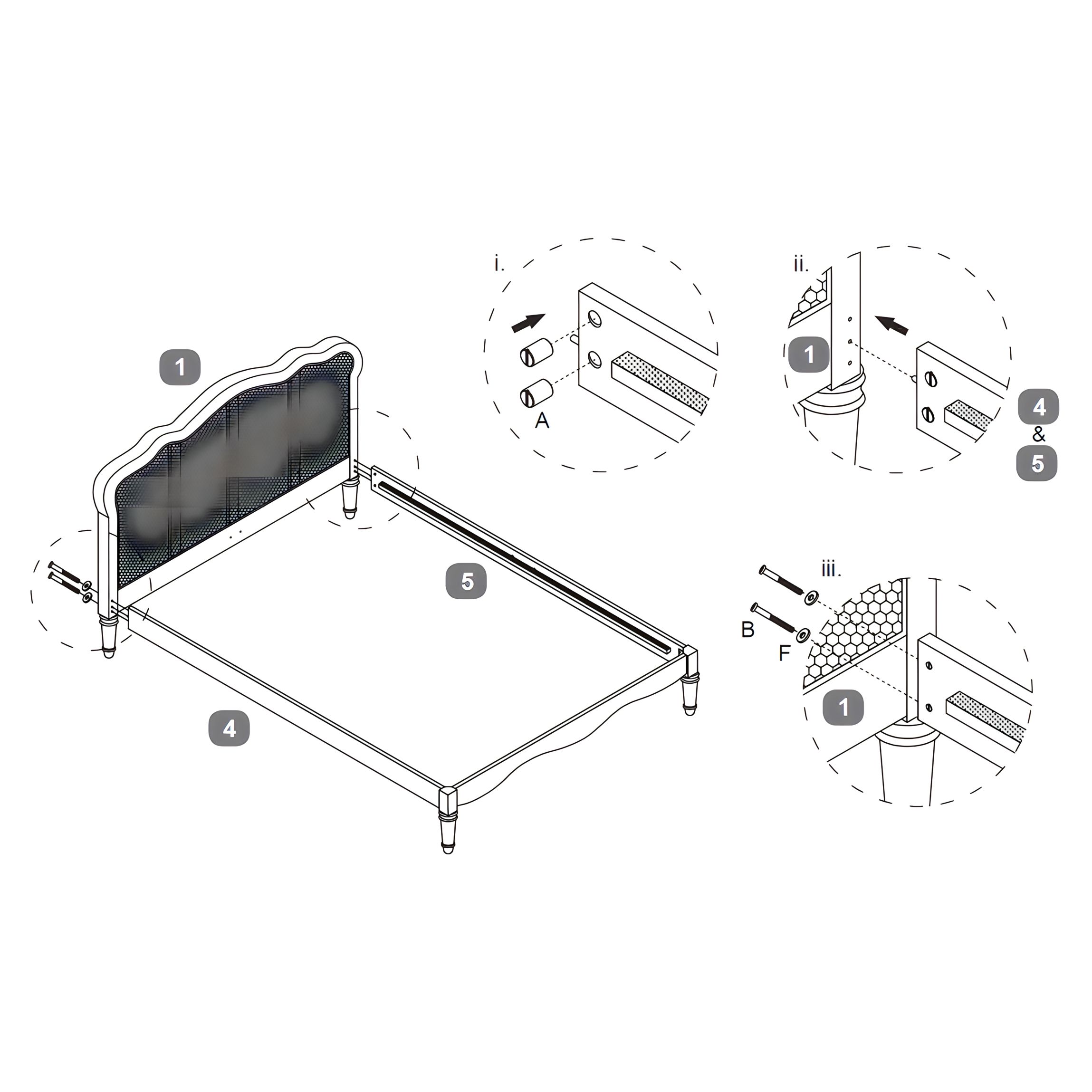 1

5

4

i.

A

ii.

1

4
&
5

iii.

B

F

1