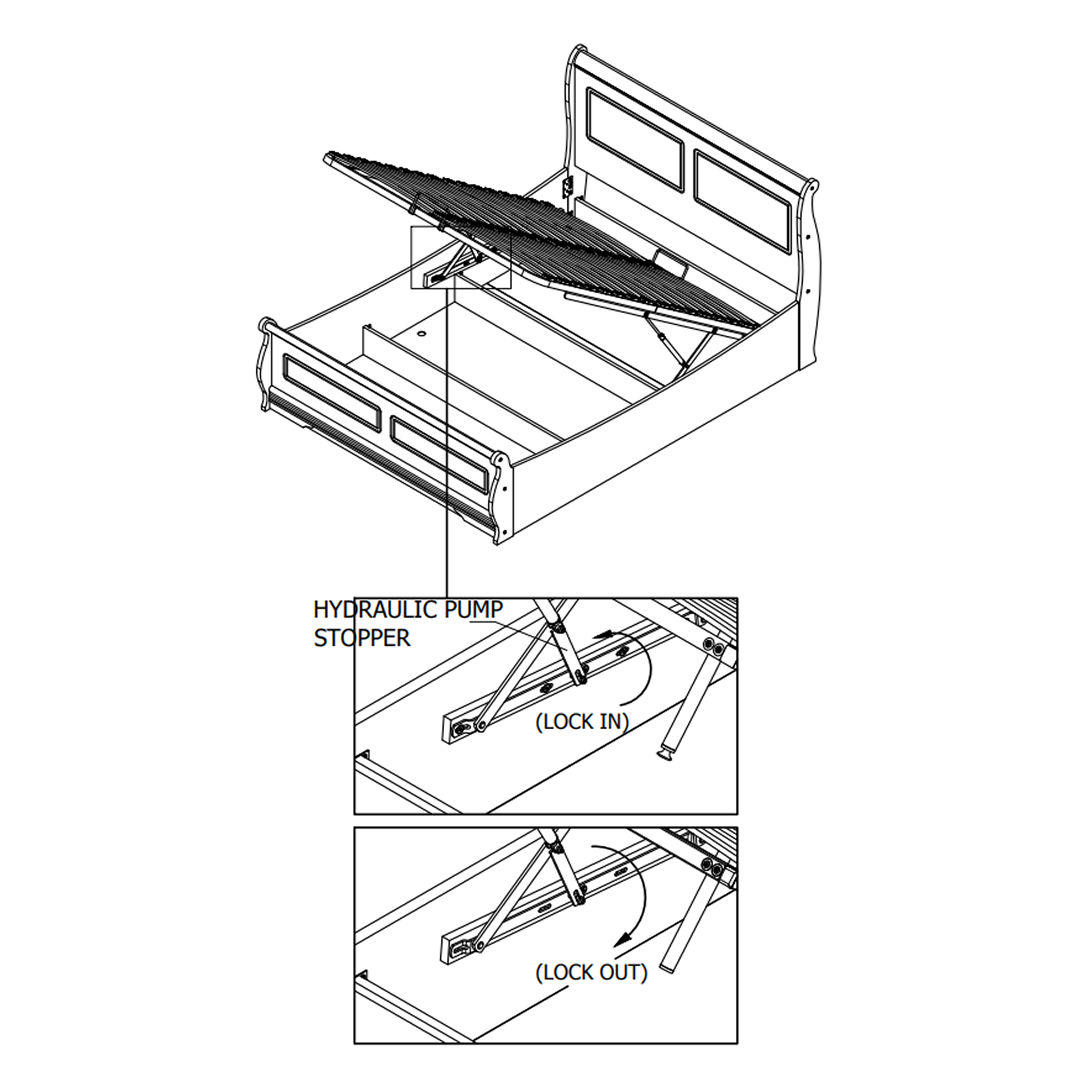 HYDRAULIC PUMP STOPPER

(LOCK IN)

(LOCK OUT)