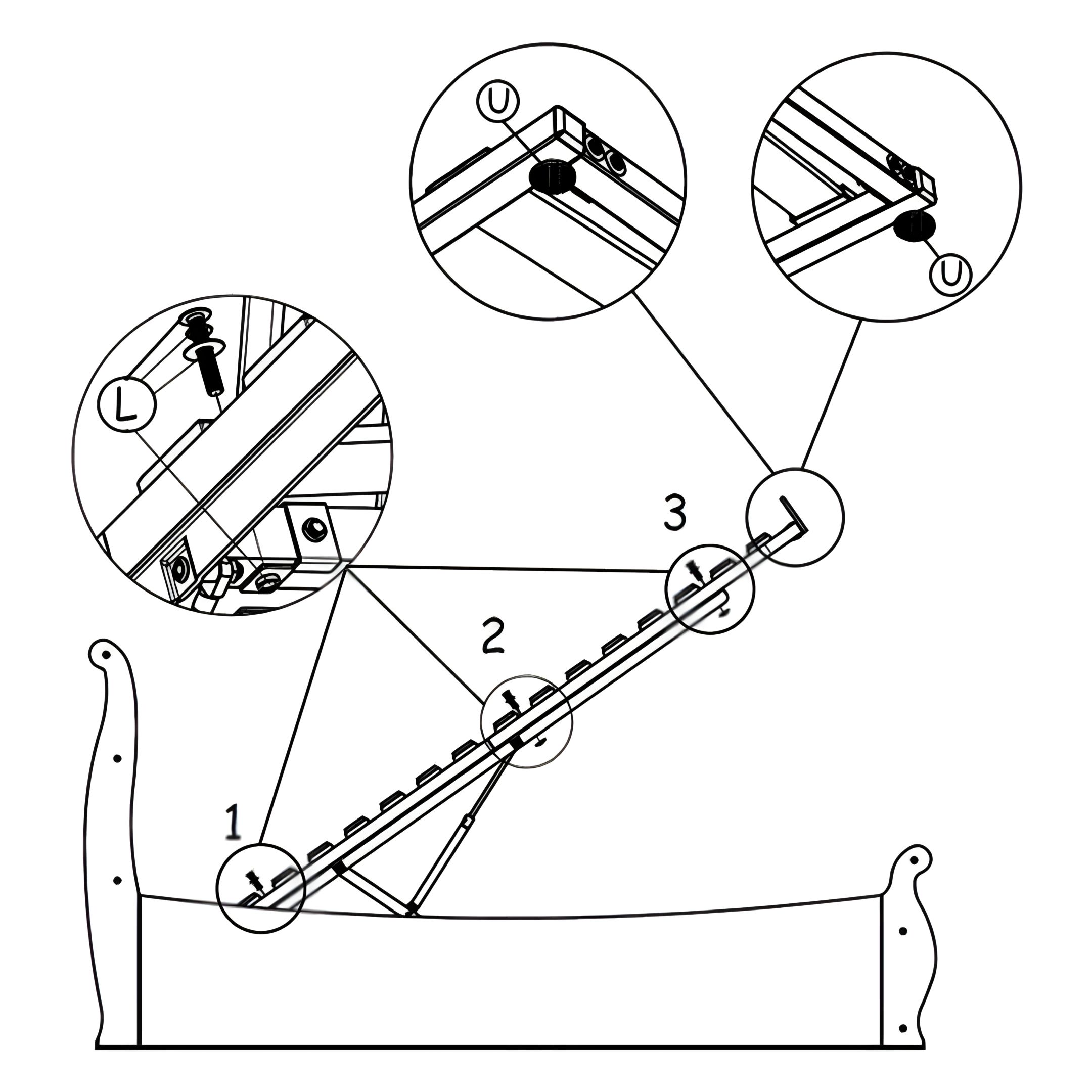 U

U

L

3

2

1