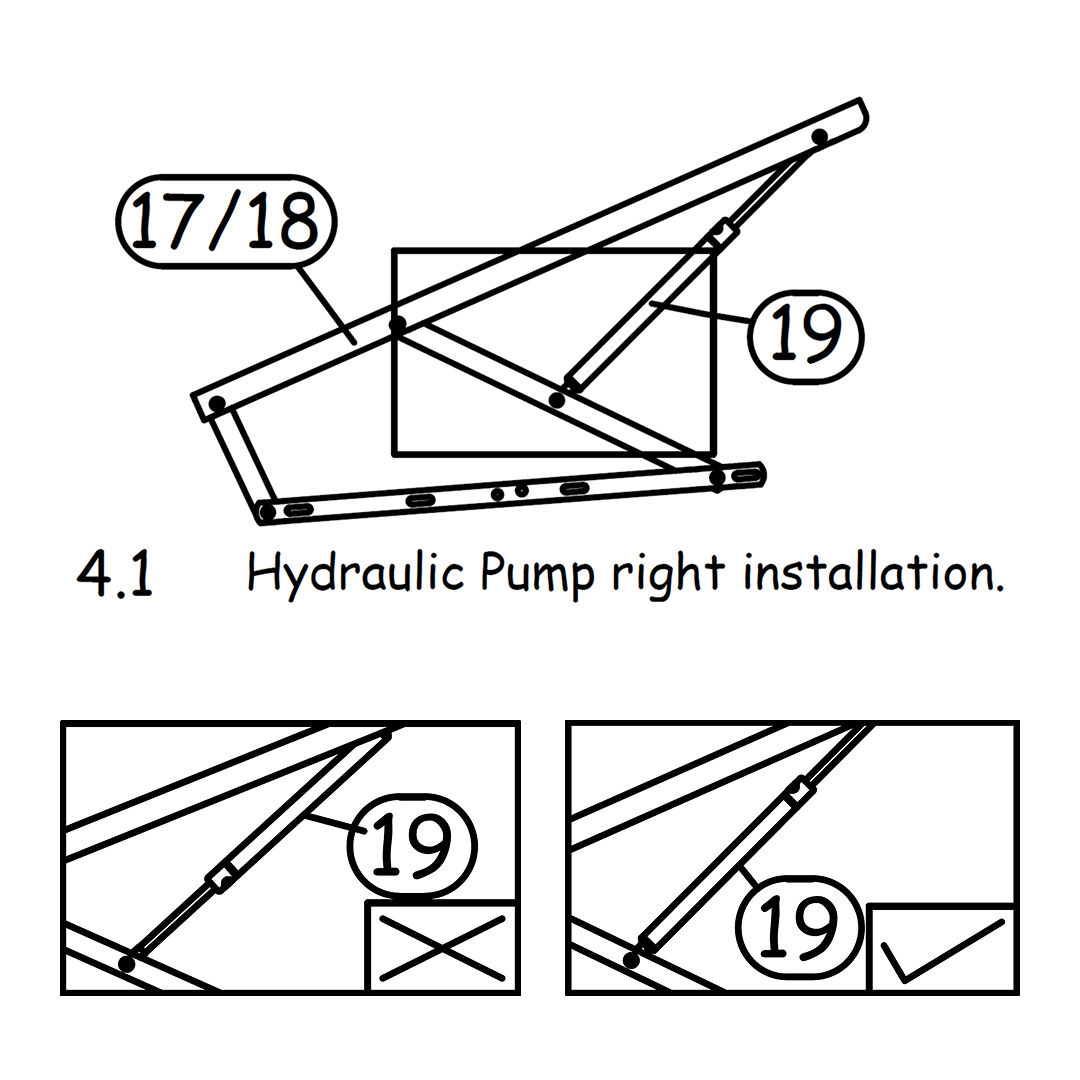 17/18

19

4.1 Hydraulic Pump right installation.

19

19