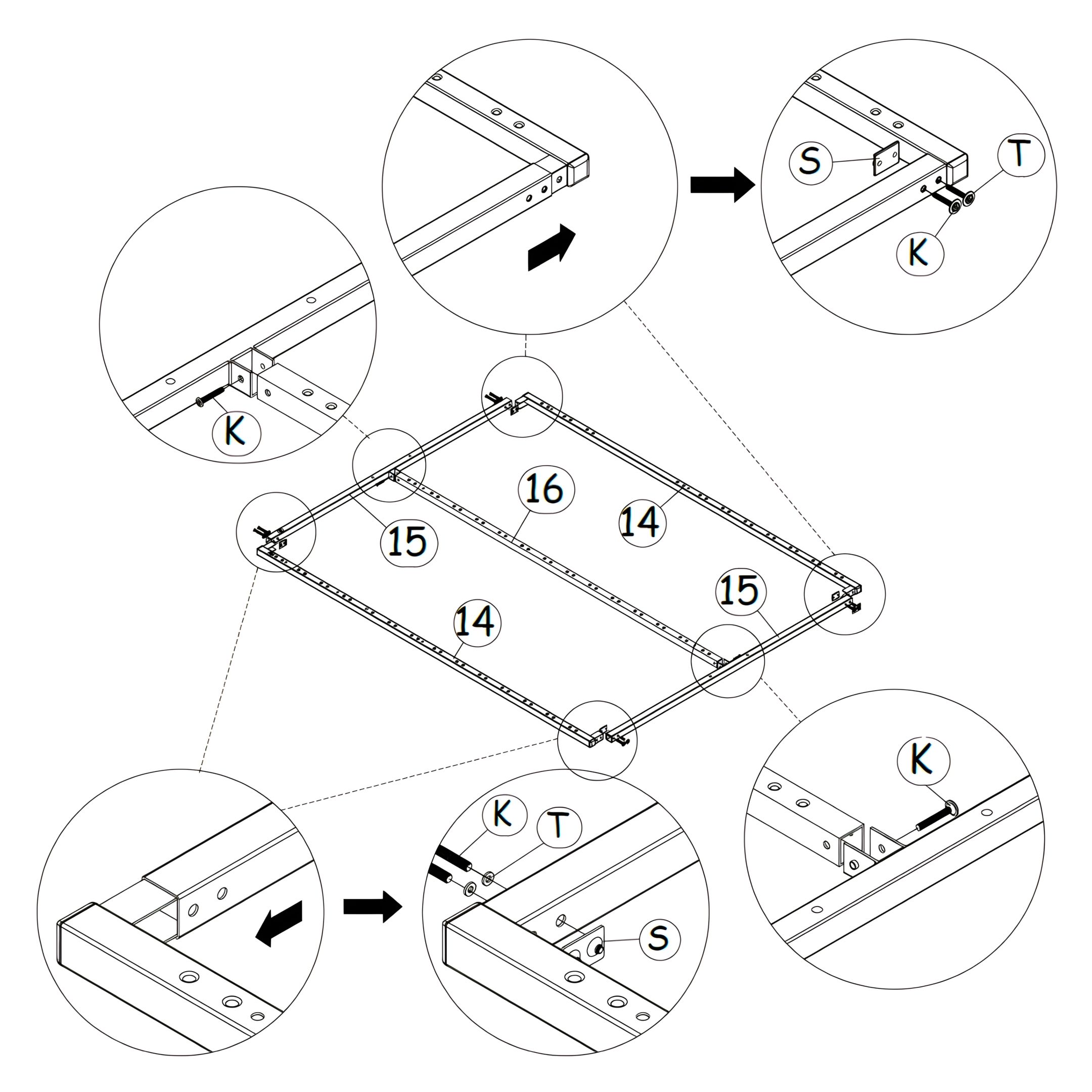 S
T
K
K
16
14
15
15
14
K
K
T
S