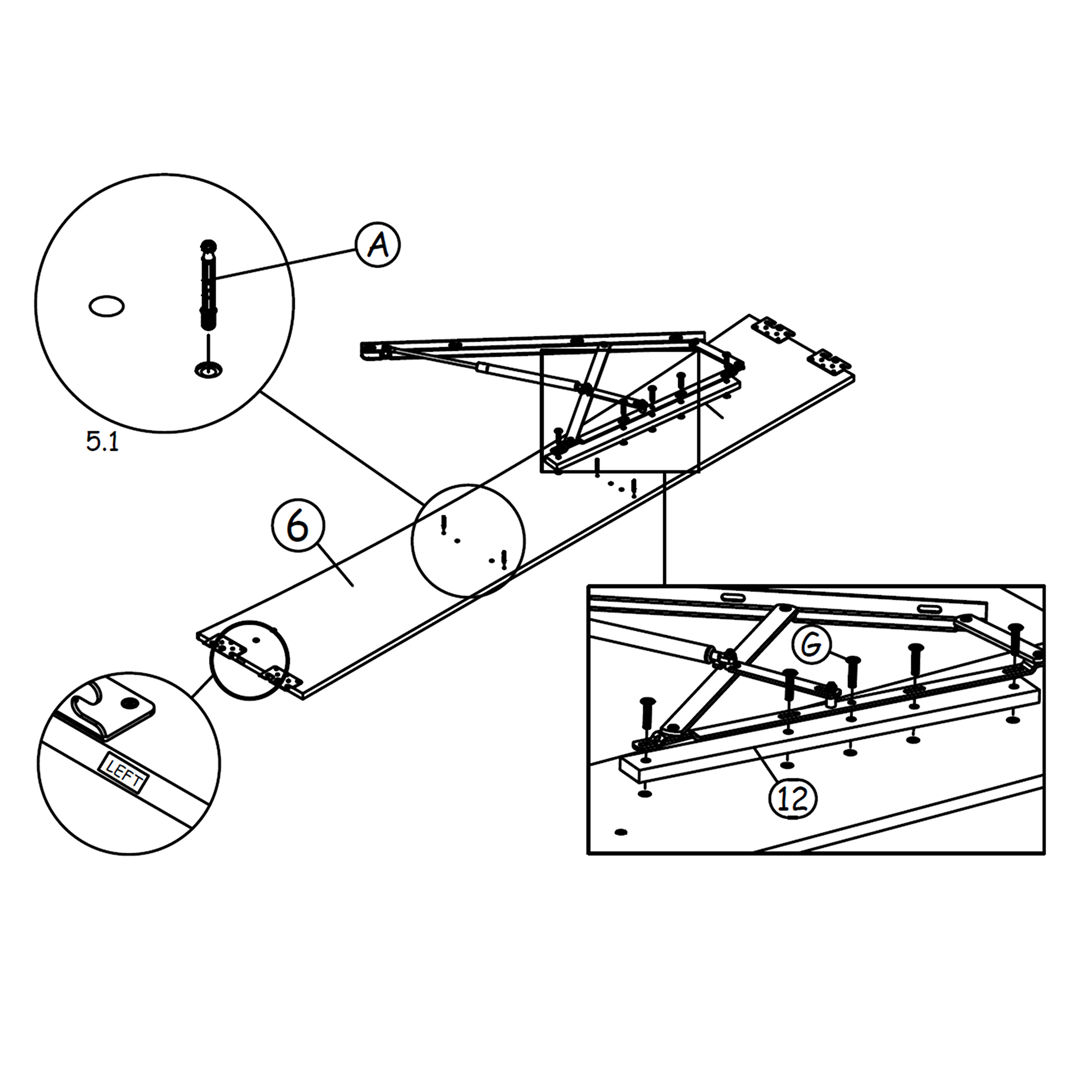 A

5.1

6

LEFT

G

12