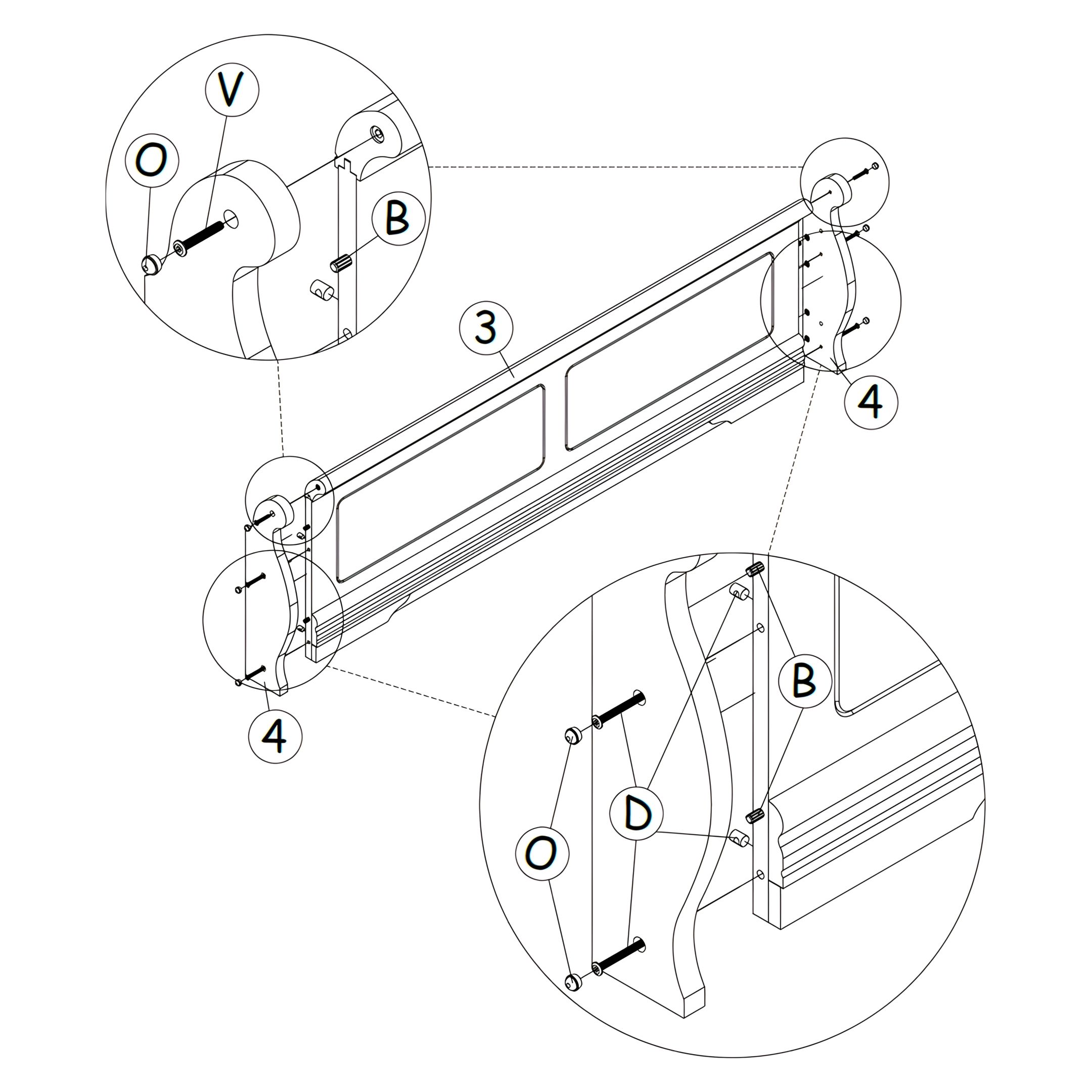 V
O
B
3
4
4
B
D
O