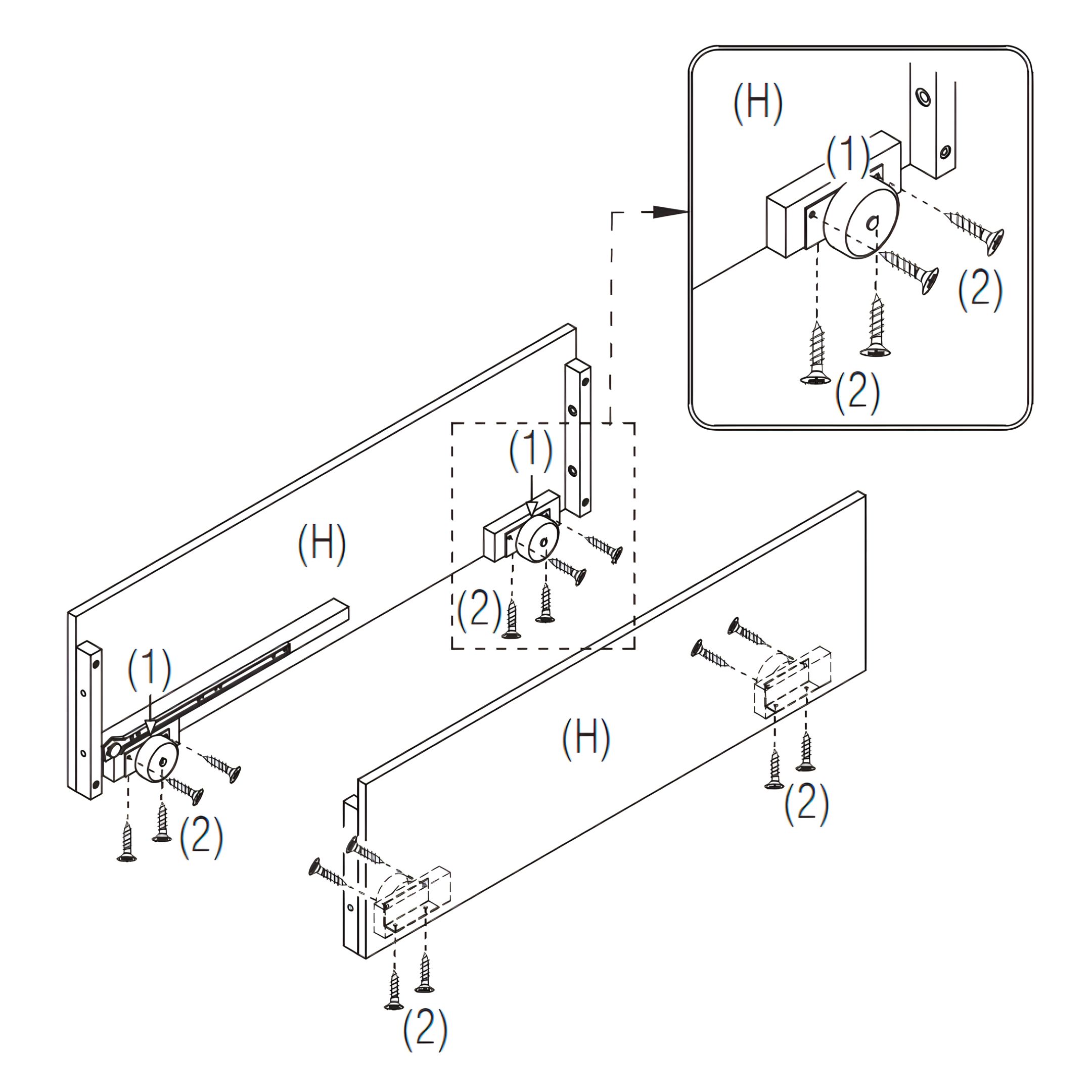 (H)
(1)
(2)
(2)
(1)
(H)
(2)
(1)
(2)
(H)
(2)
(2)