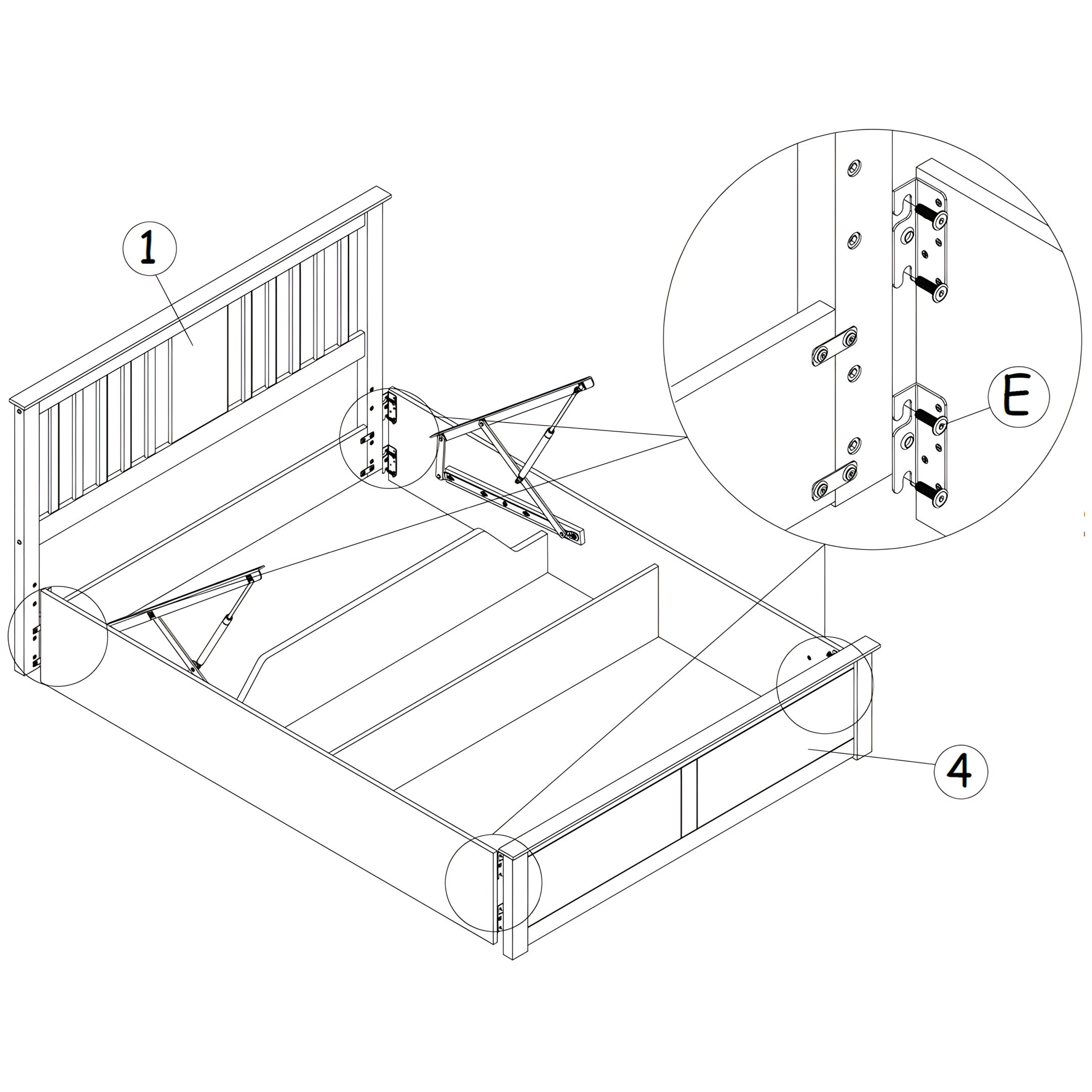 1

E

4