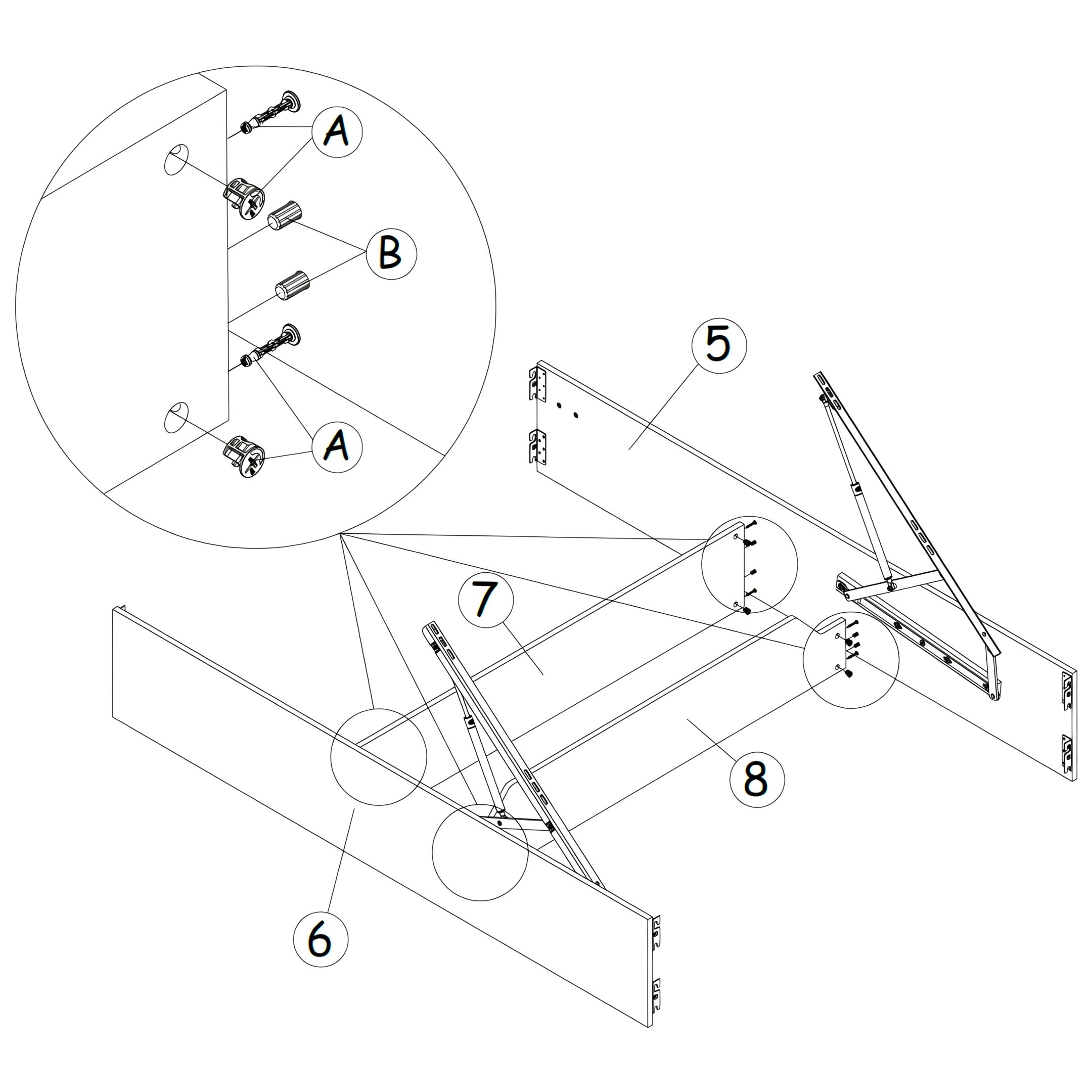 A
B
A
5
7
8
6