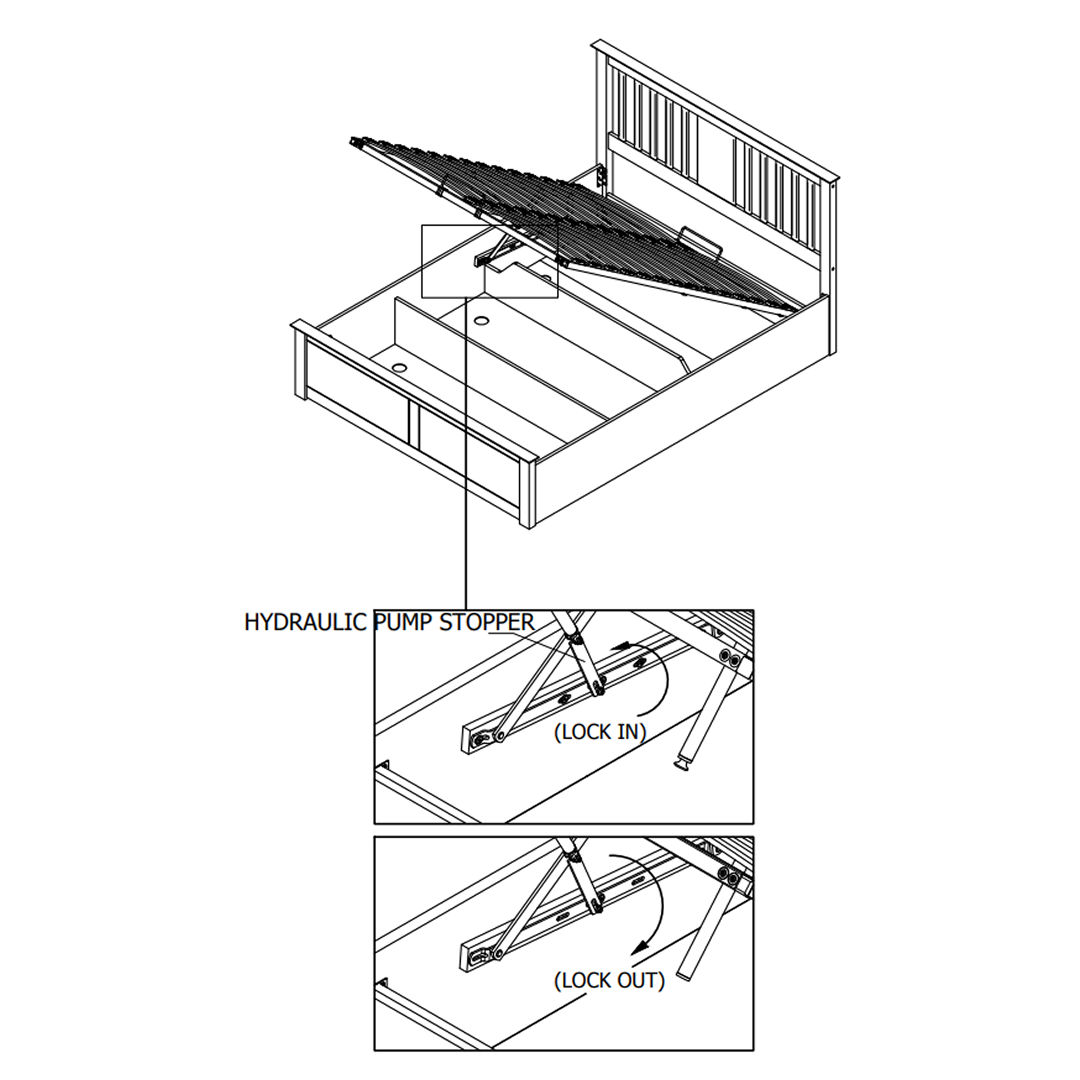 HYDRAULIC PUMP STOPPER

(LOCK IN)

(LOCK OUT)