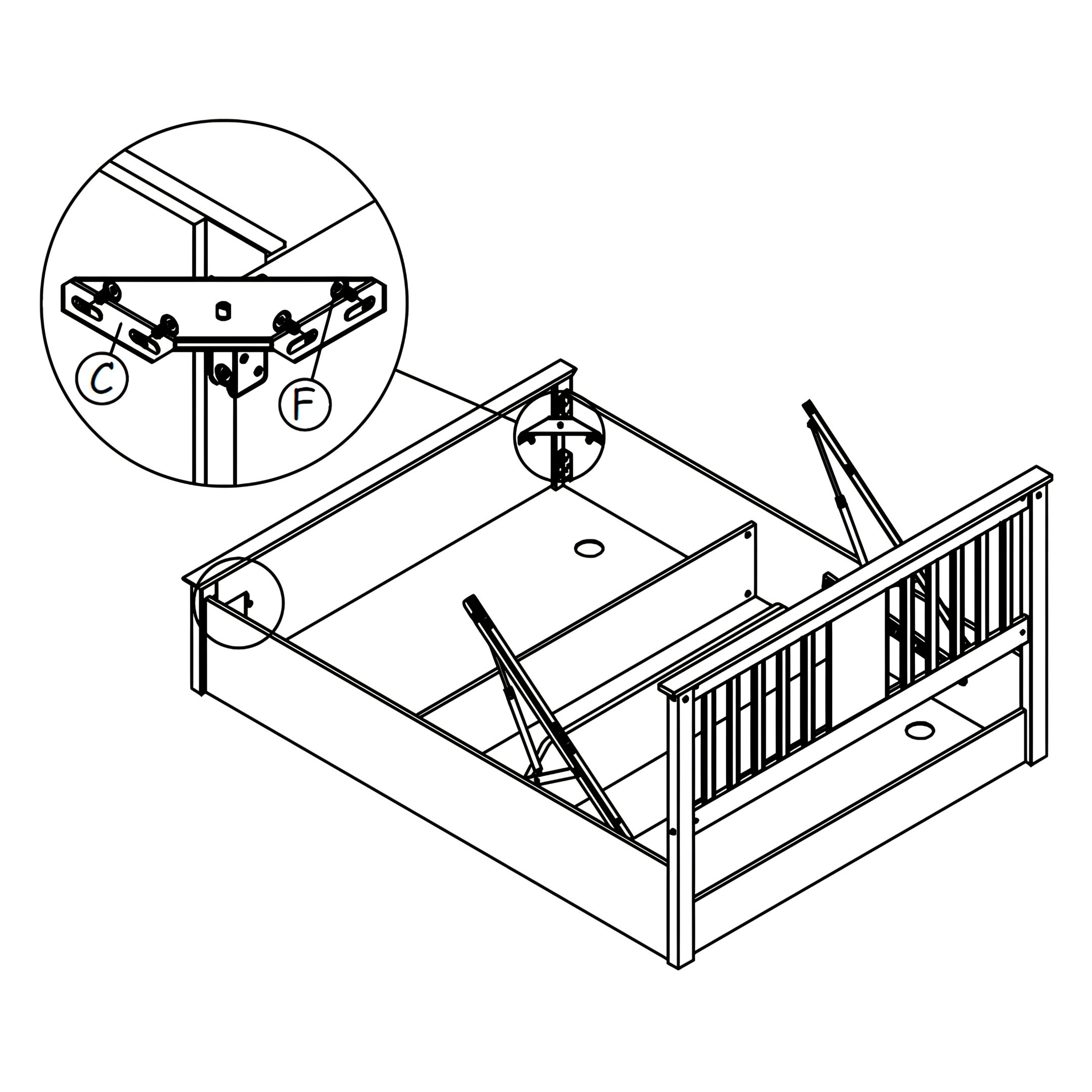 C

F