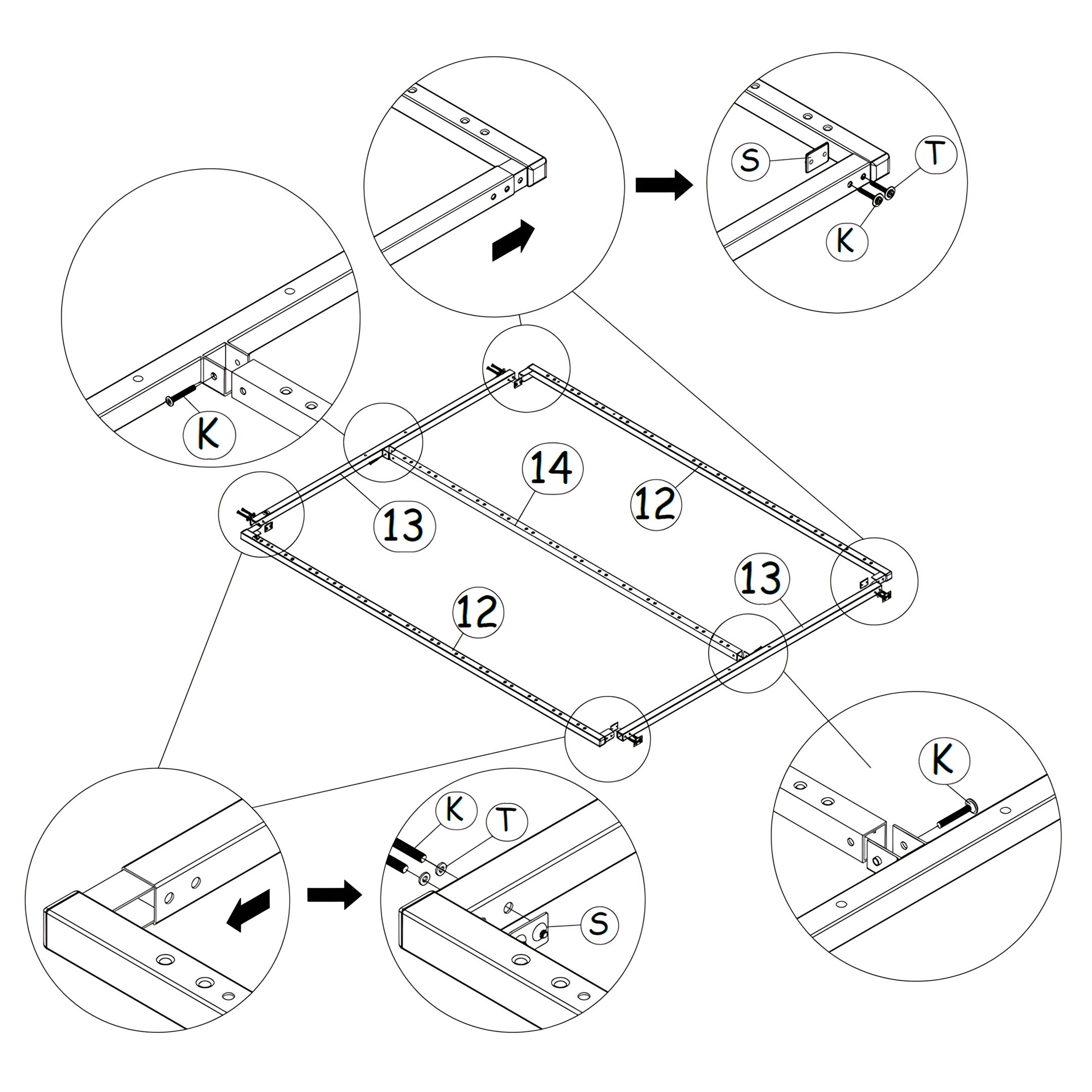 S
T
K
K
14
12
13
13
12
K
K
T
S