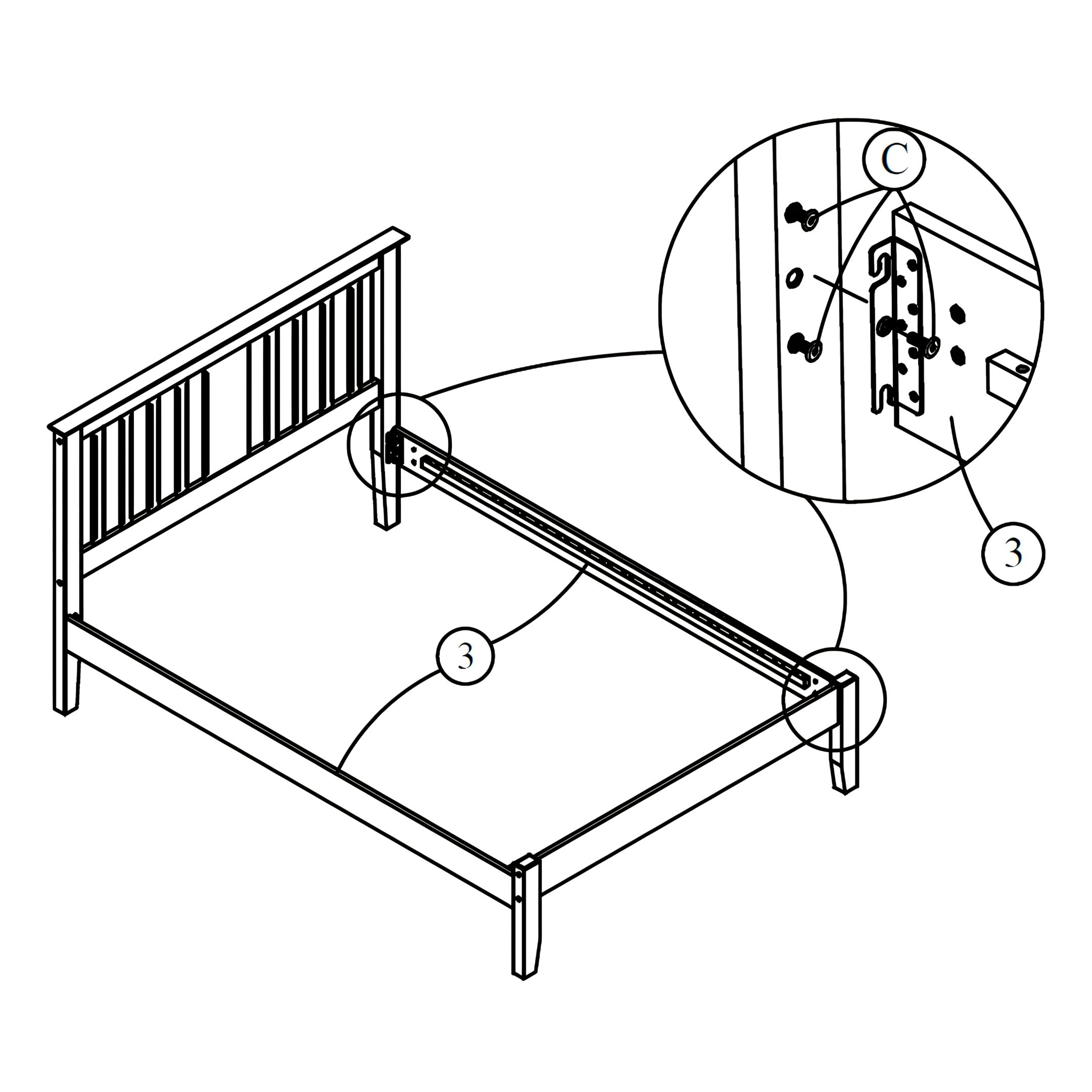 C

3

3