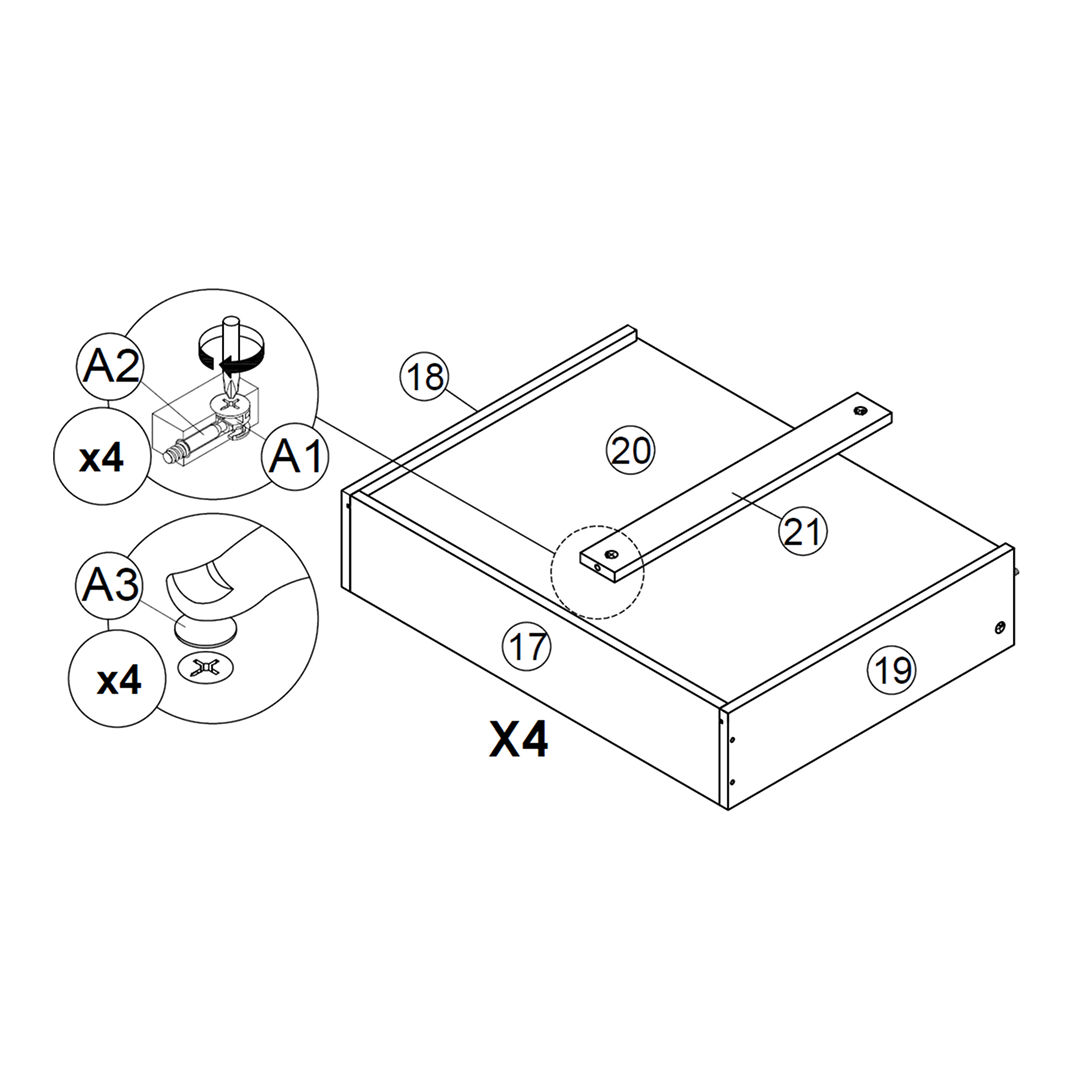 A2
x4
A1
A3
x4
18
20
21
17
19
X4