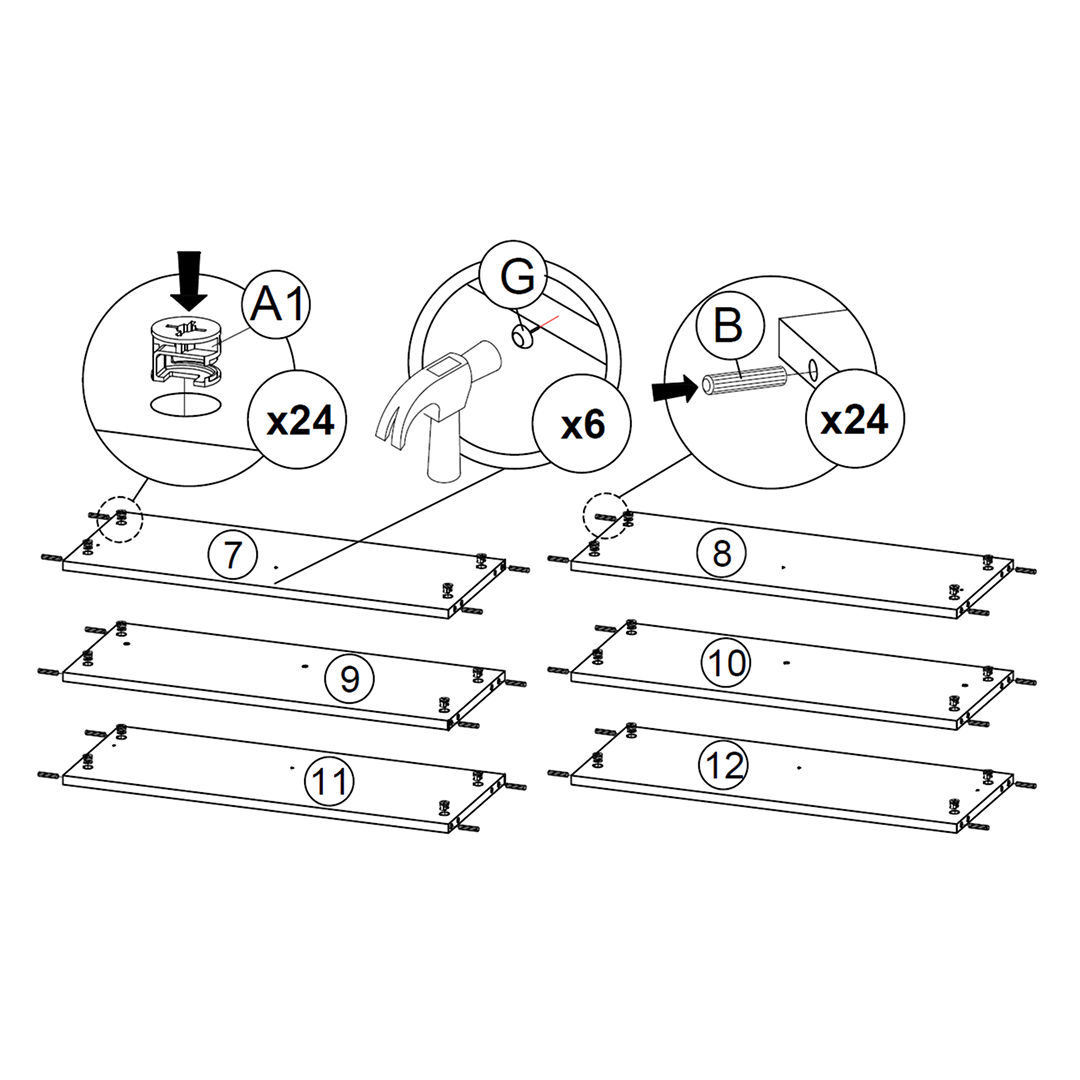 A1
x24
G
x6
B
x24
7
8
9
10
11
12