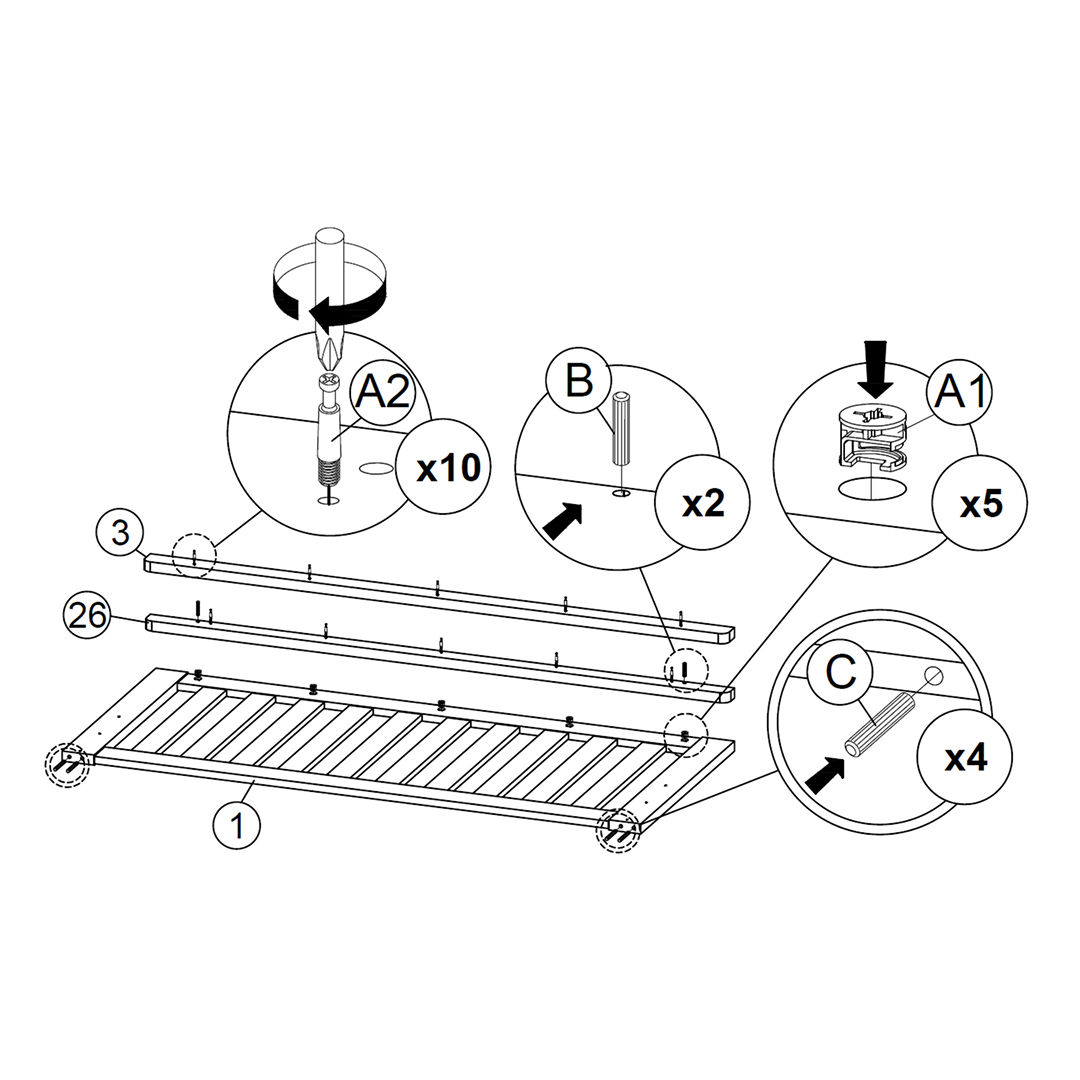 A2
x10
B
x2
A1
x5
3
26
C
x4
1