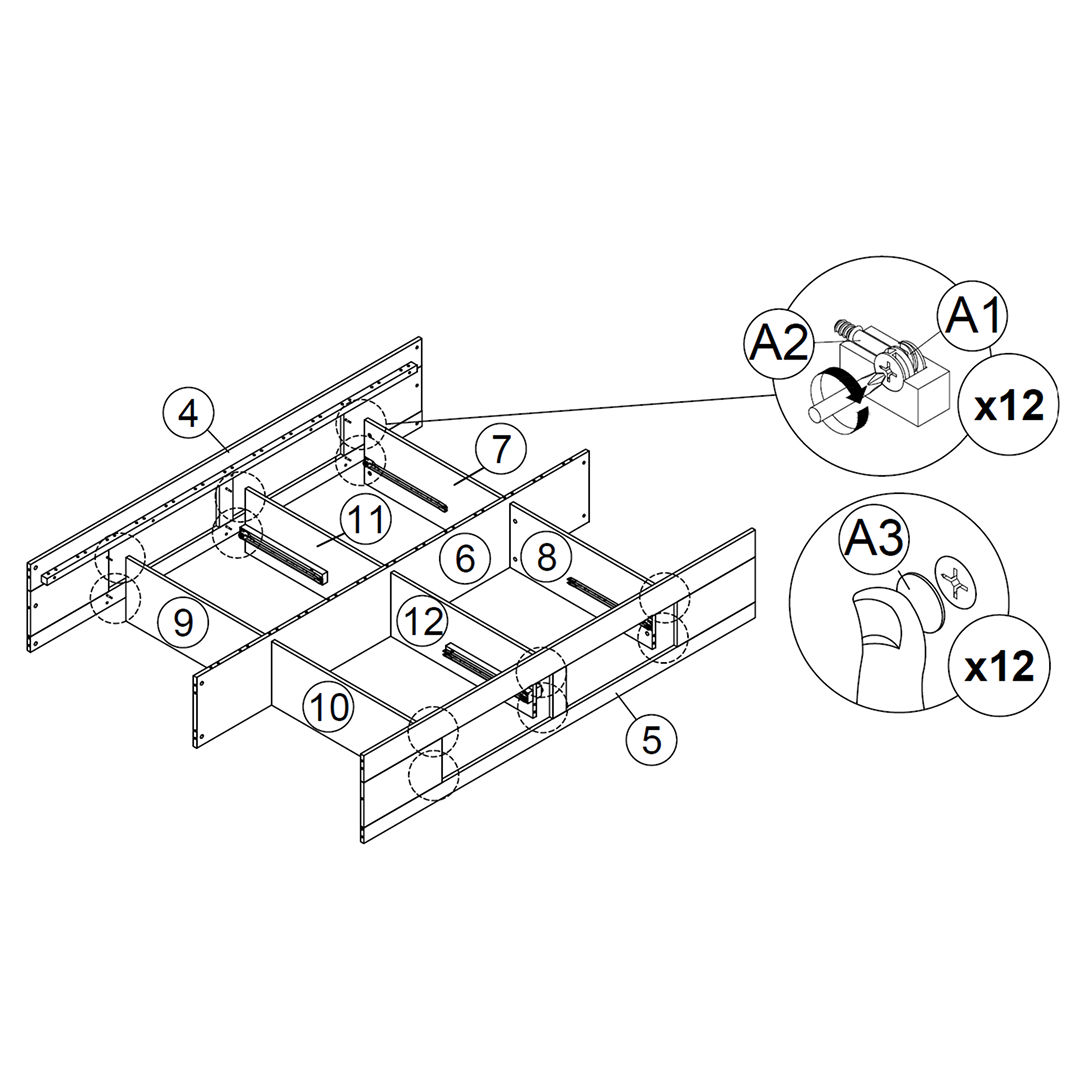 4
7
11
6
8
9
12
10
5
A2
A1
x12
A3
x12