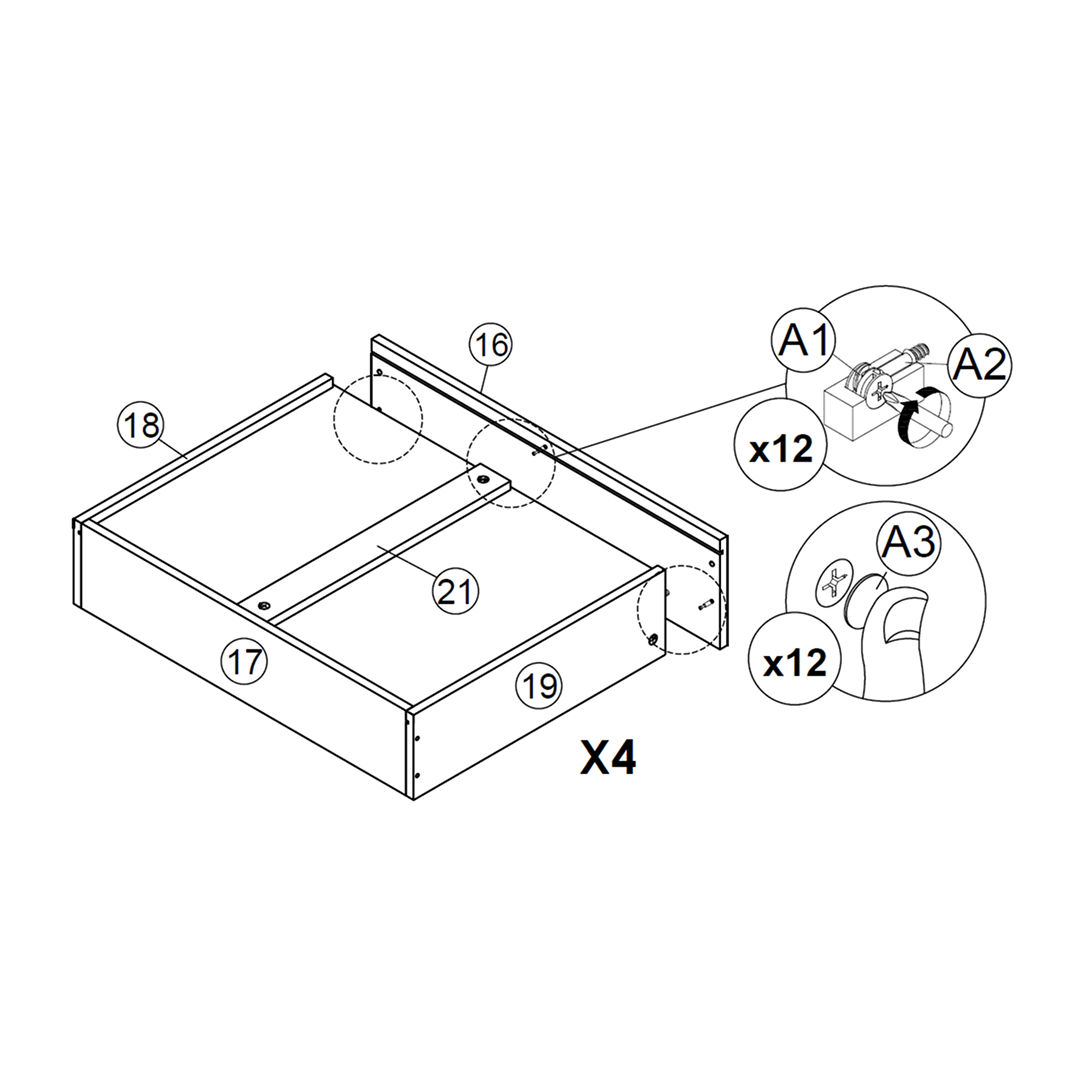 16
18
21
17
19
X4
A1
A2
x12
A3
x12