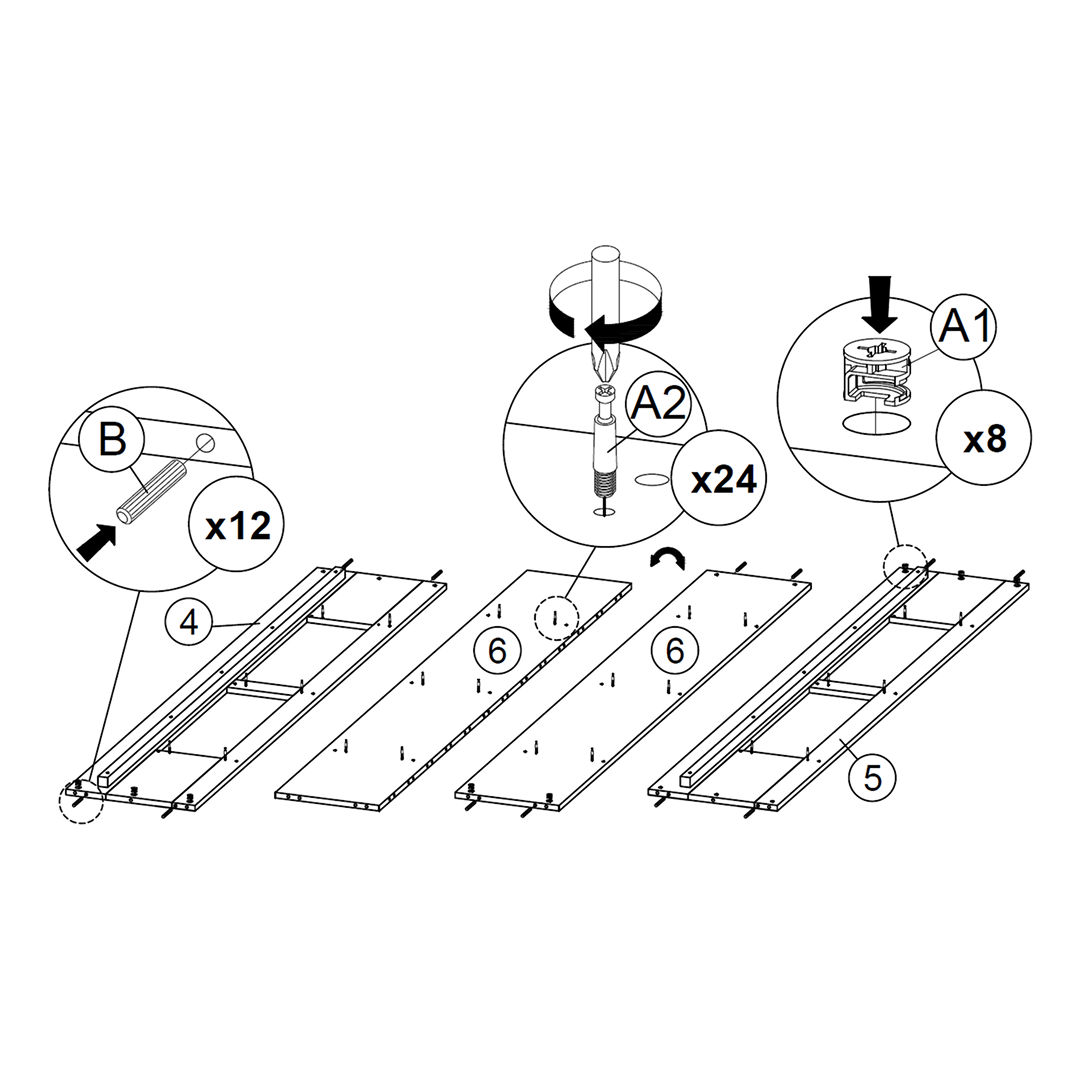 B
x12
A2
x24
A1
x8
4
6
6
5