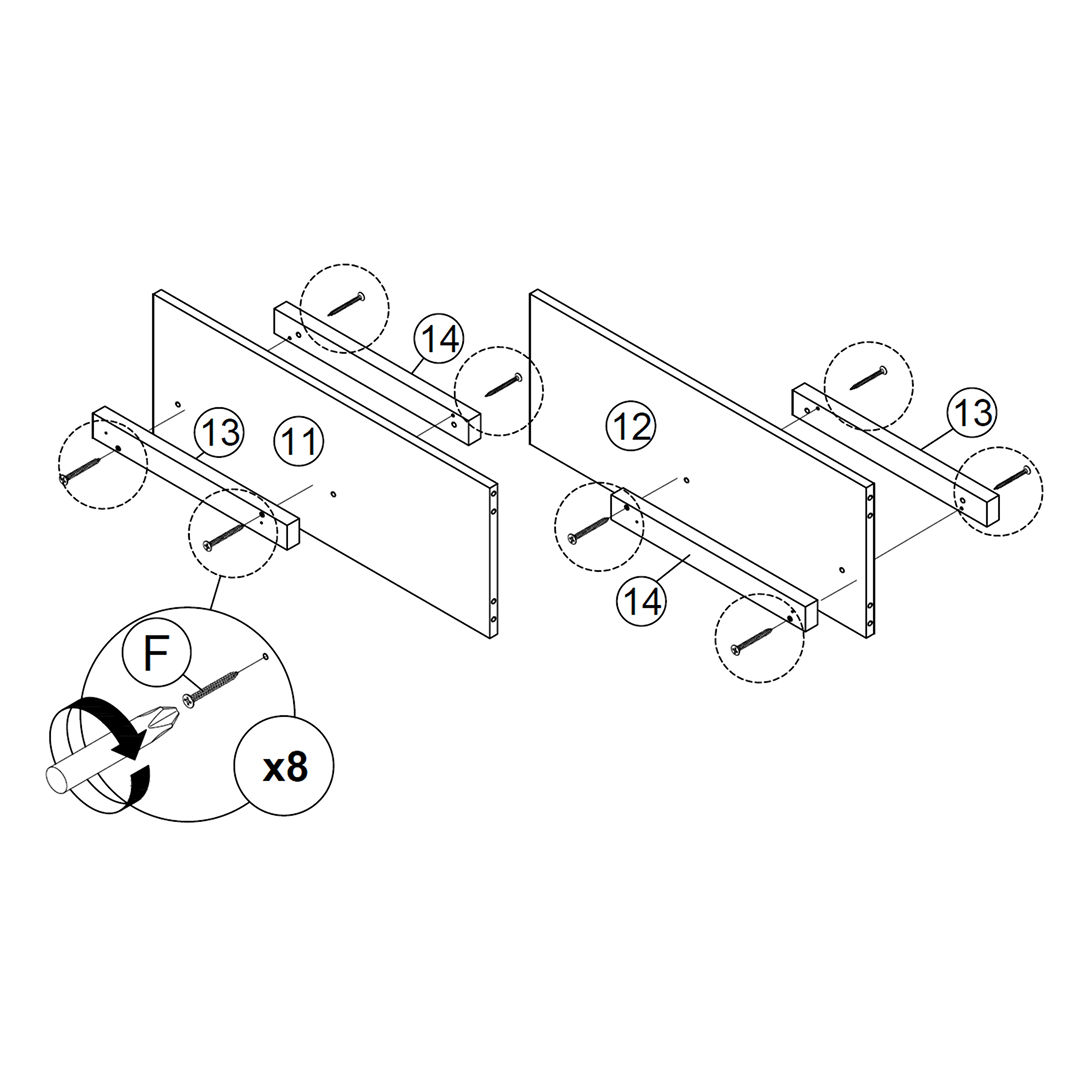 14
13
11
12
13
14
F
x8