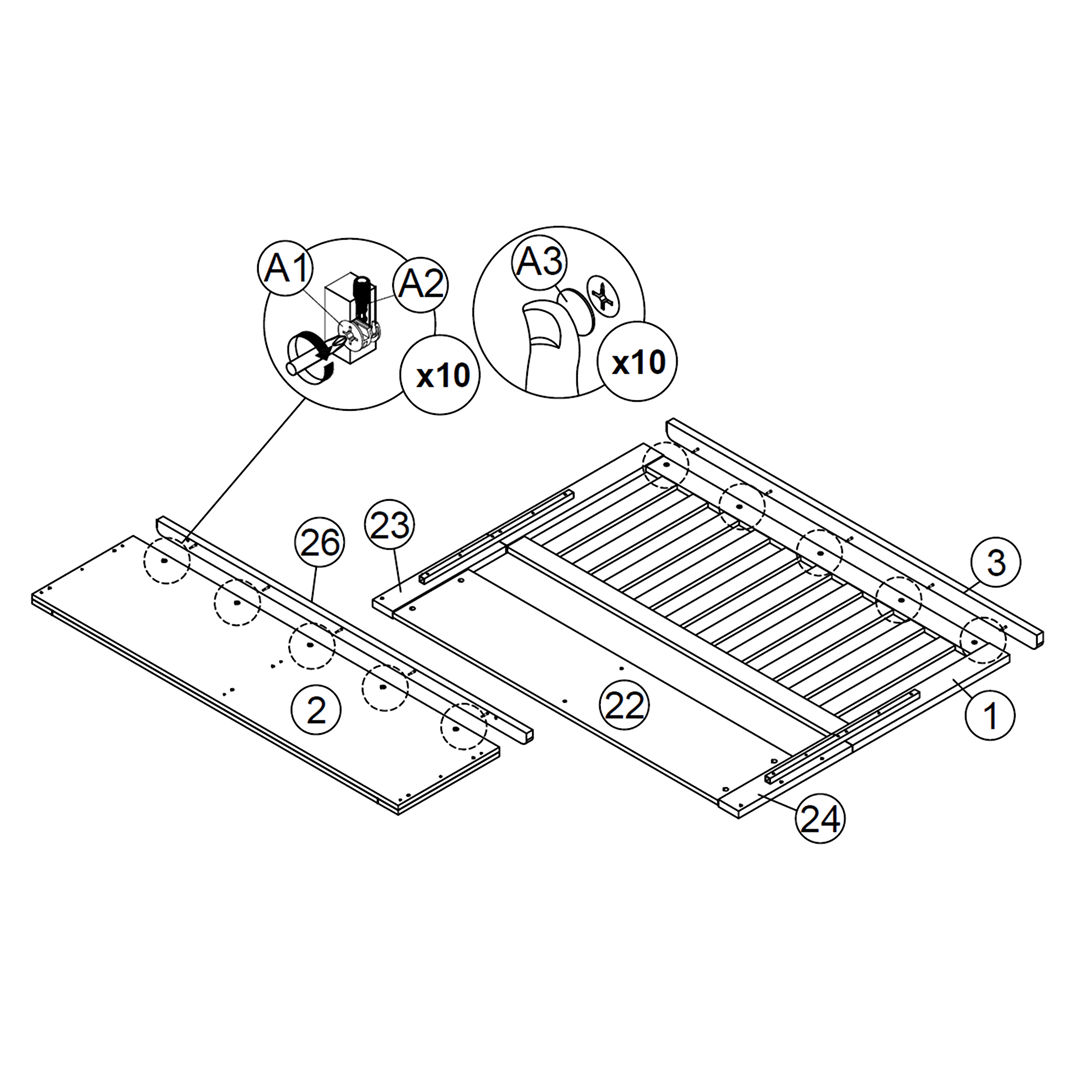 A1
A2
x10
A3
x10
26
23
3
2
22
1
24