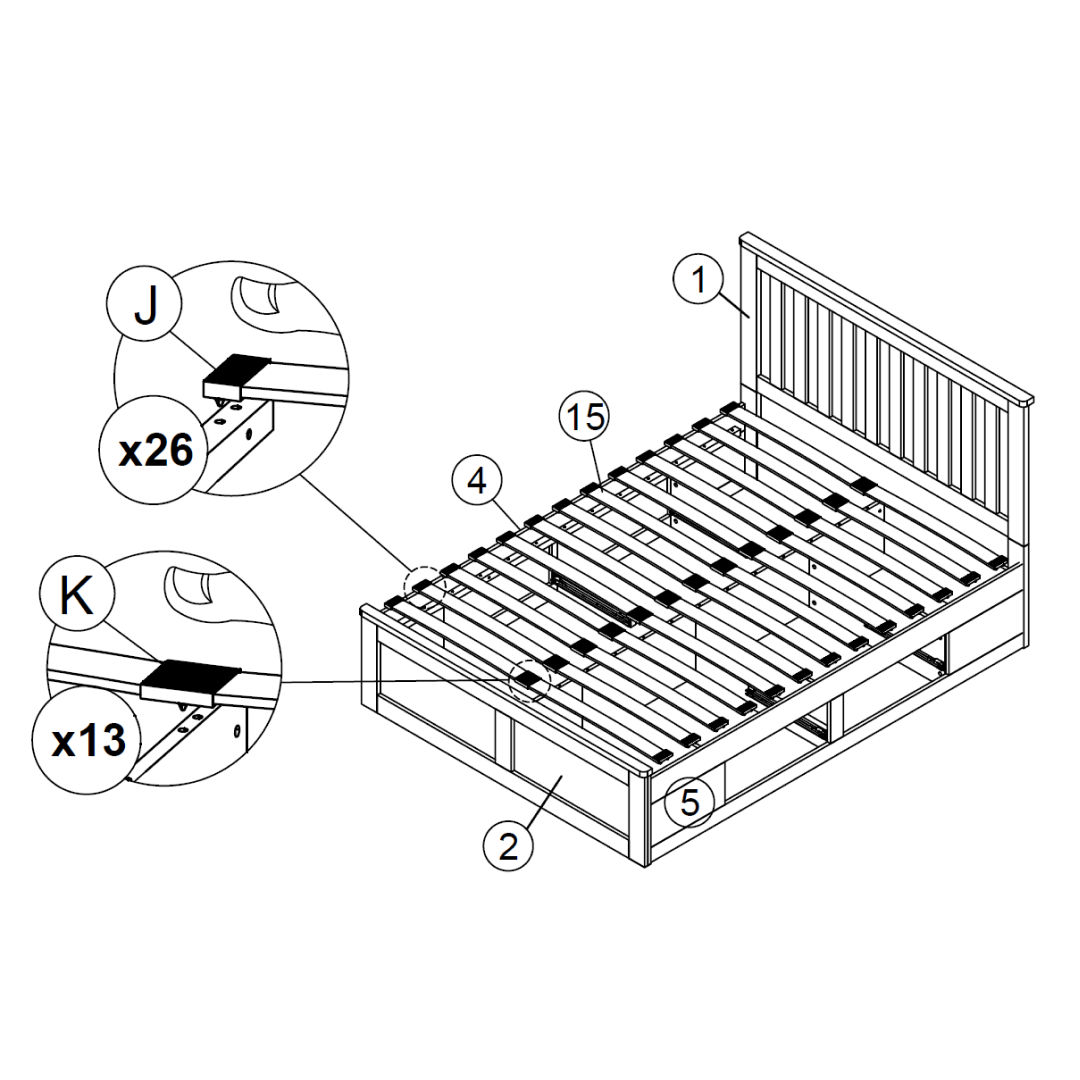 J
x26
K
x13
1
15
4
5
2