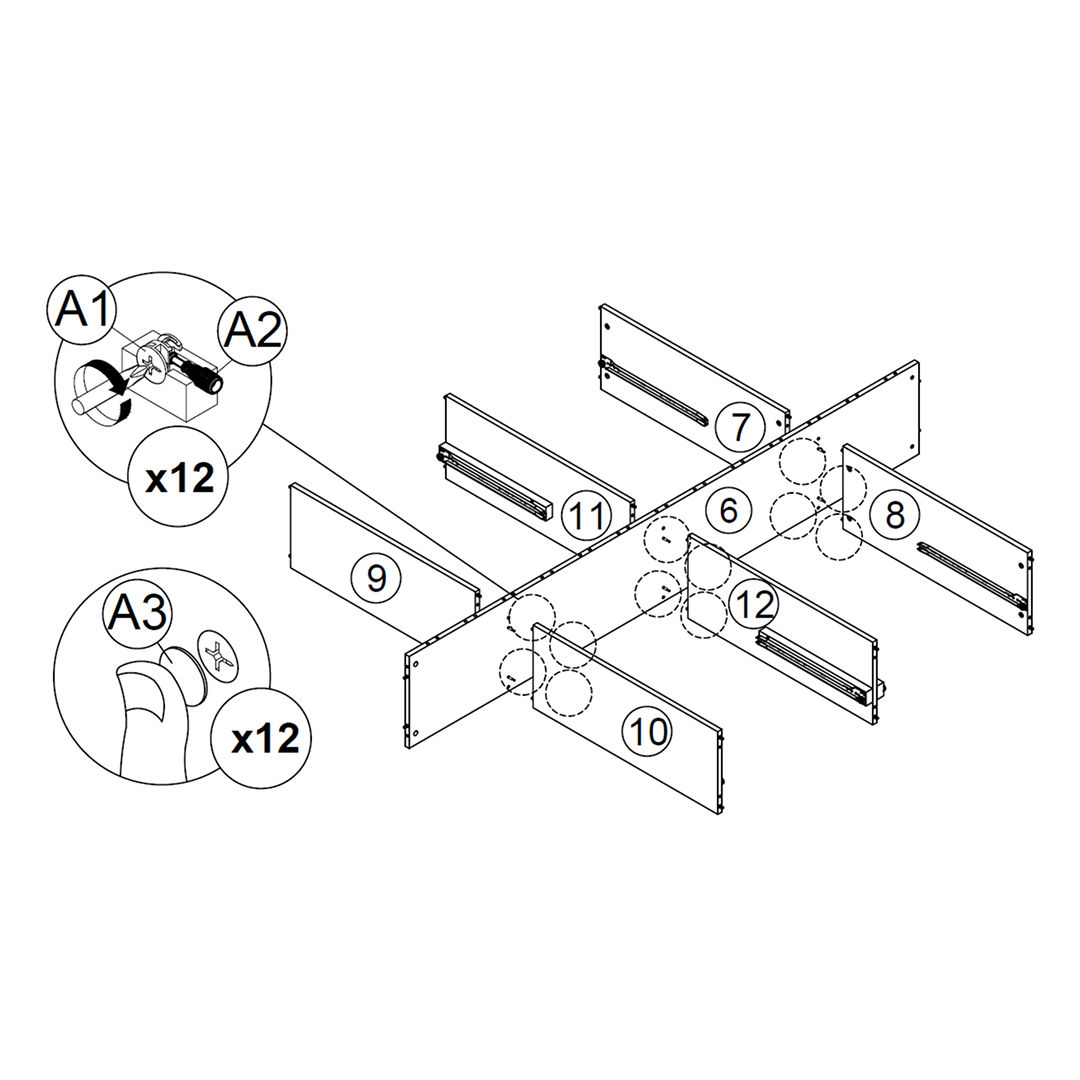 A1
A2
x12
A3
x12
7
11
6
8
9
12
10