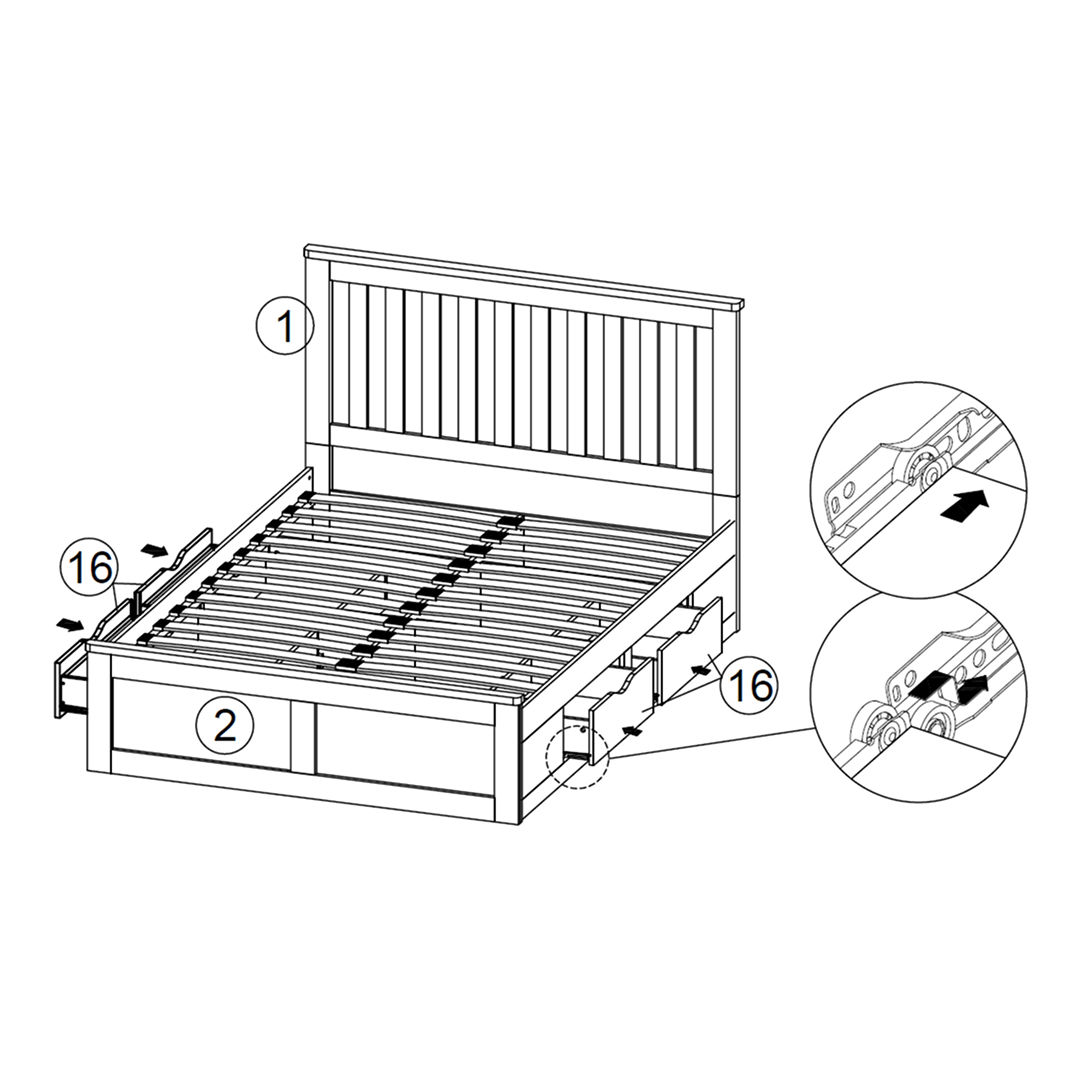 1
16
2
16