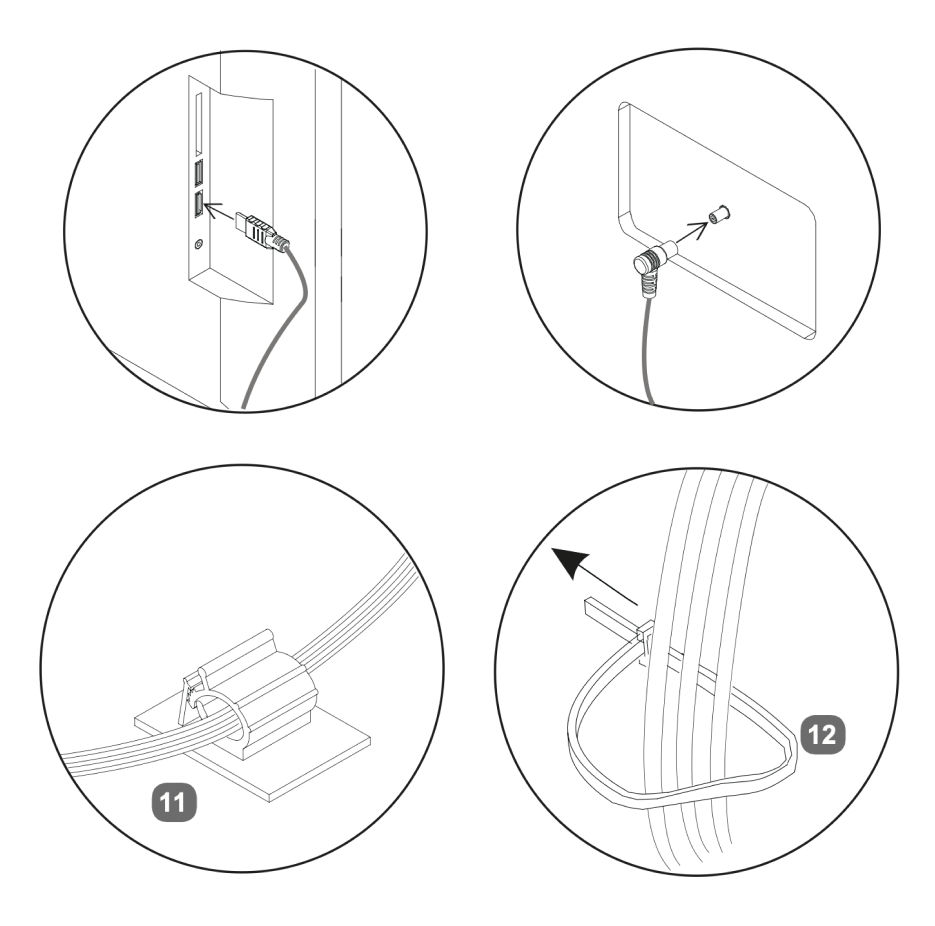 11

12