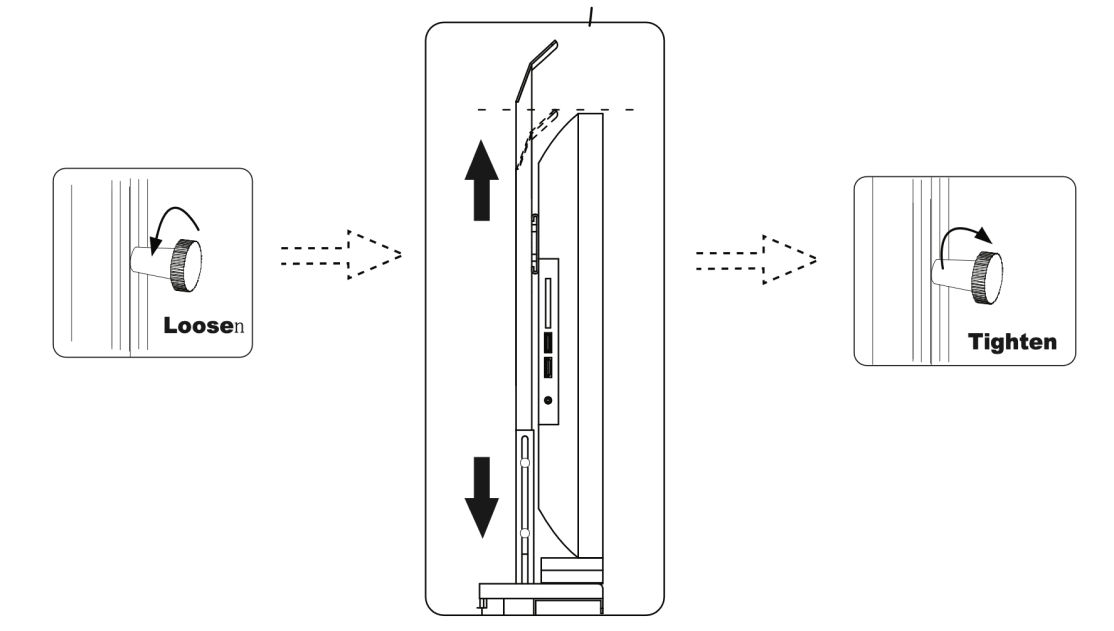 Loosen

Tighten