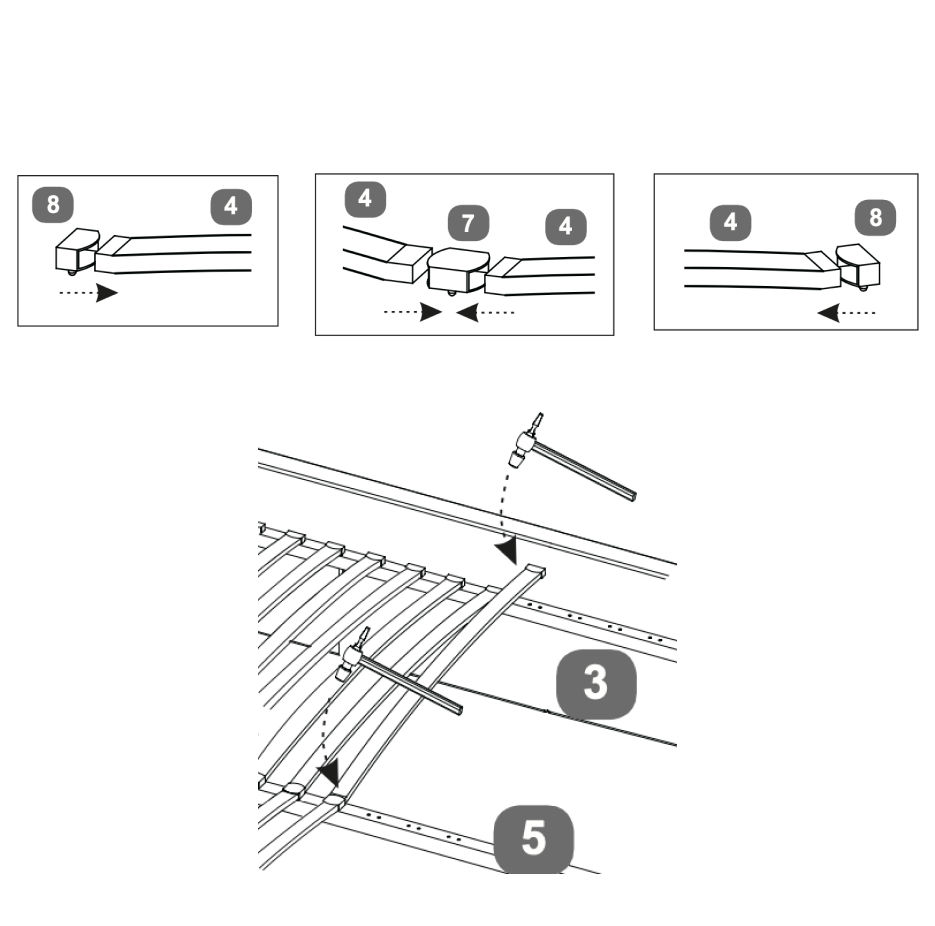 8
4
4
7
4
4
8
3
5