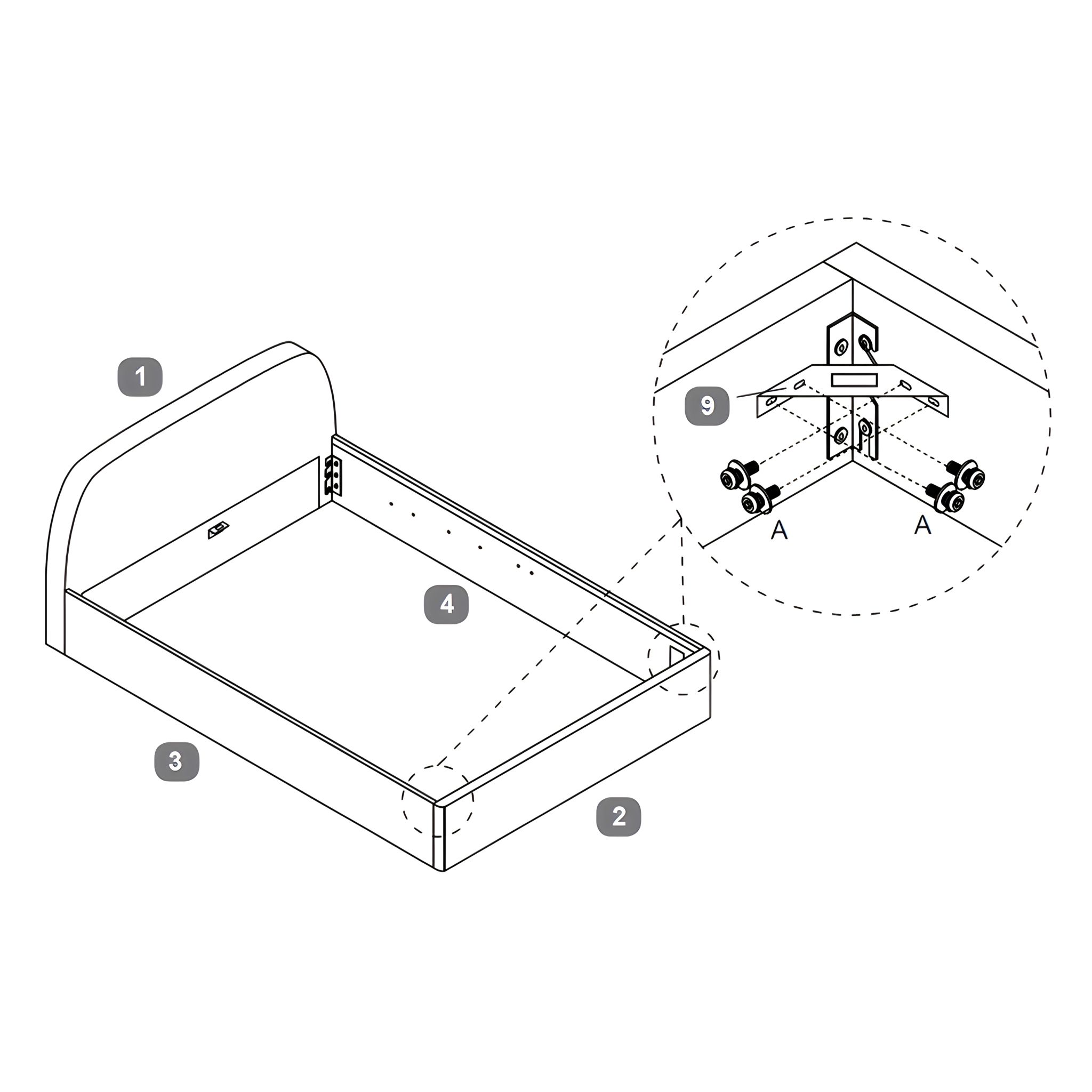 1

9

A

A

4

3

2